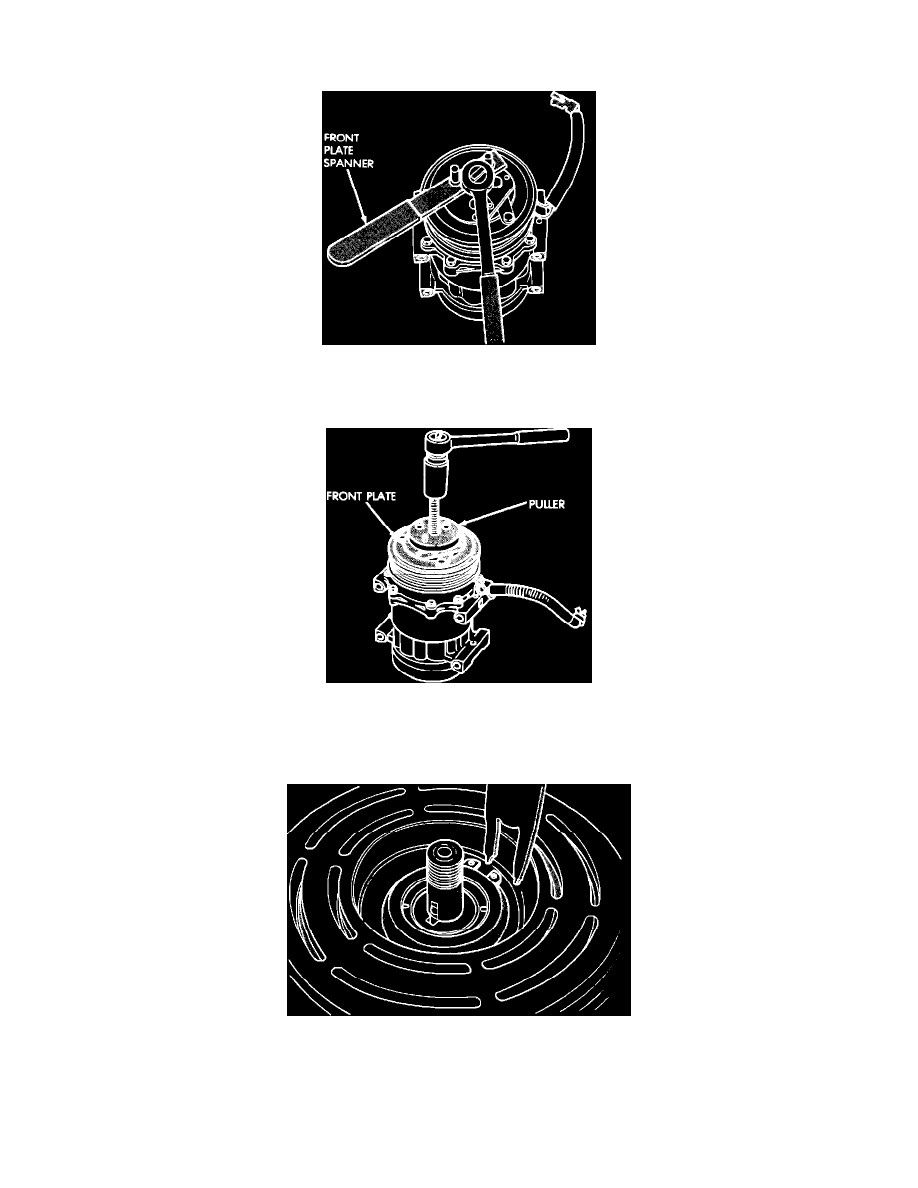 FRONT PLATE SPANNER

FRONT PLATE

PULLER