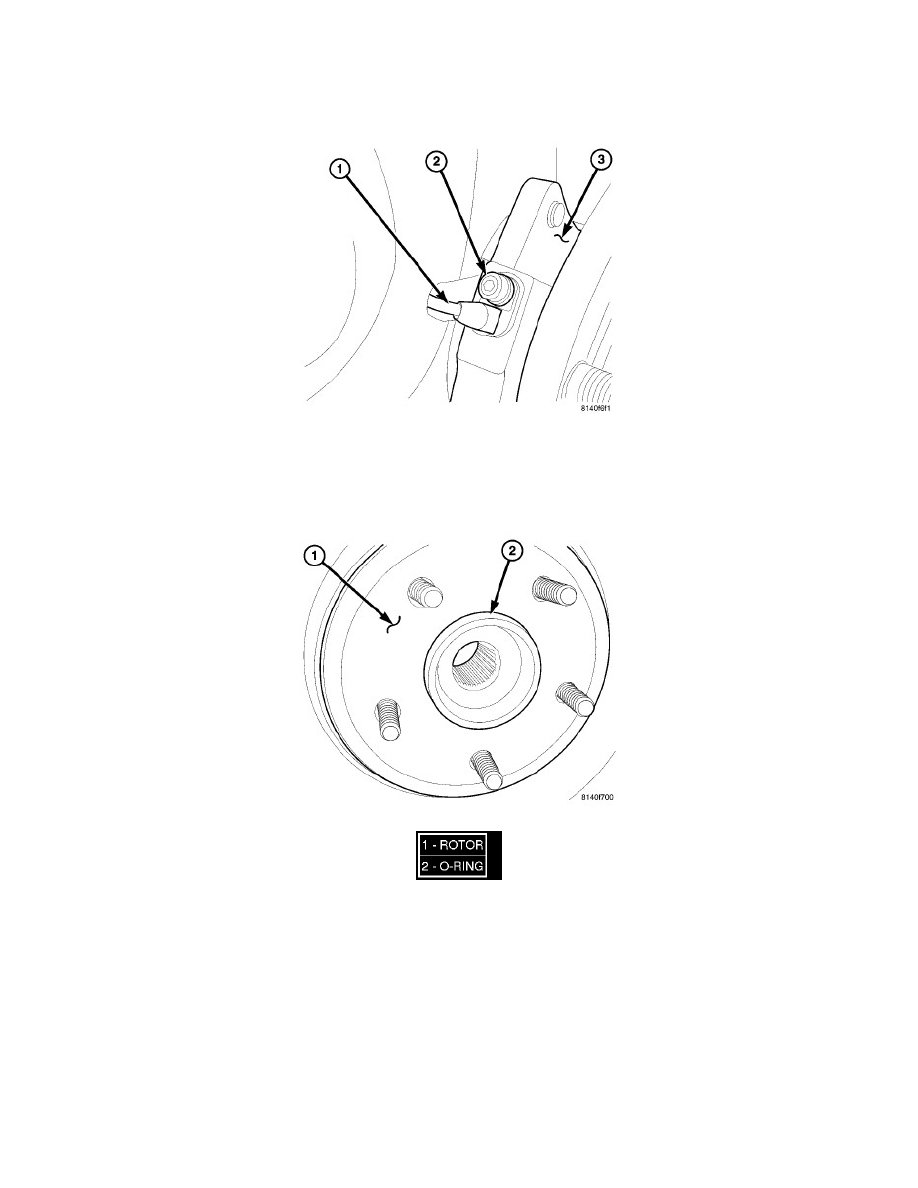 1
2
3
8140f6f1

1
2
8140f700

1 - ROTOR
2 - O-RING