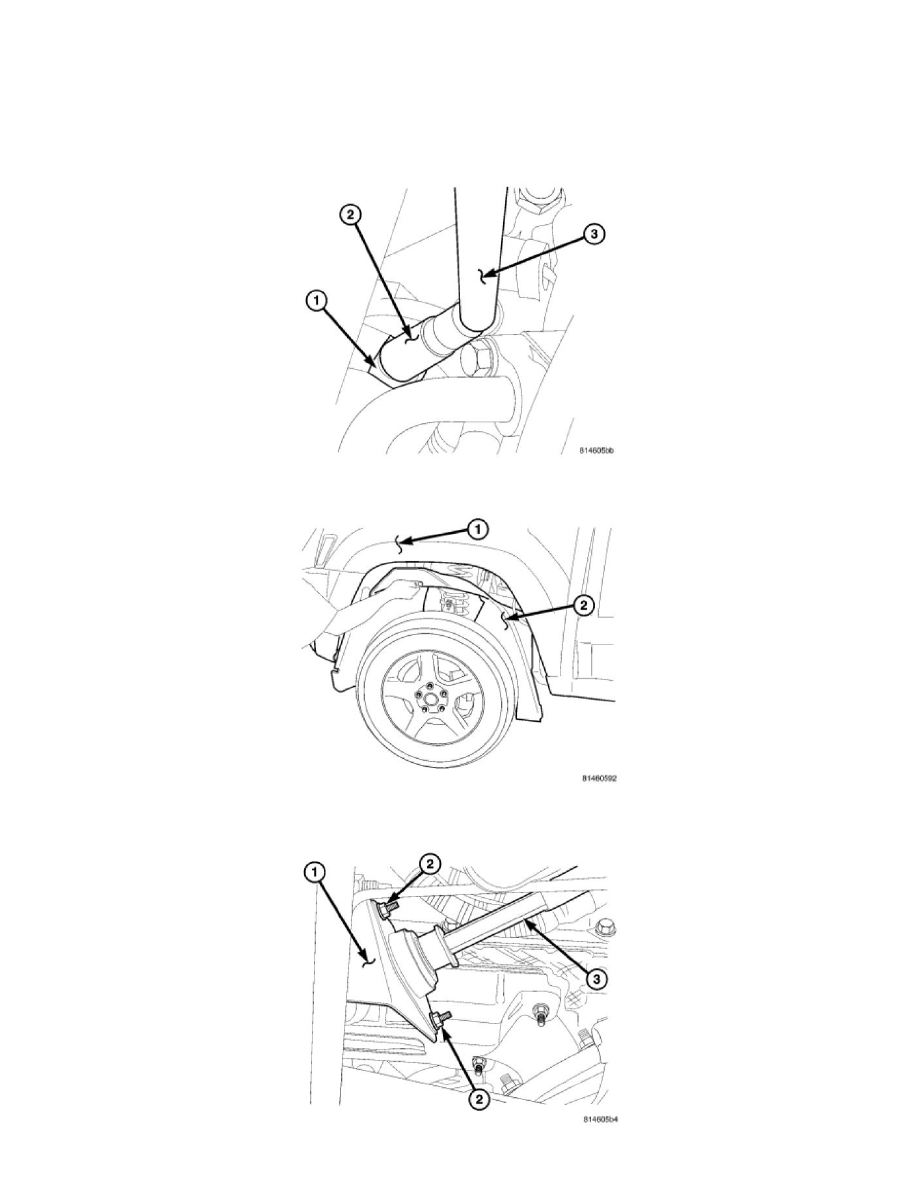 2
3
1
814605bb

1
2
81460592

1
2
3
2
814605b4