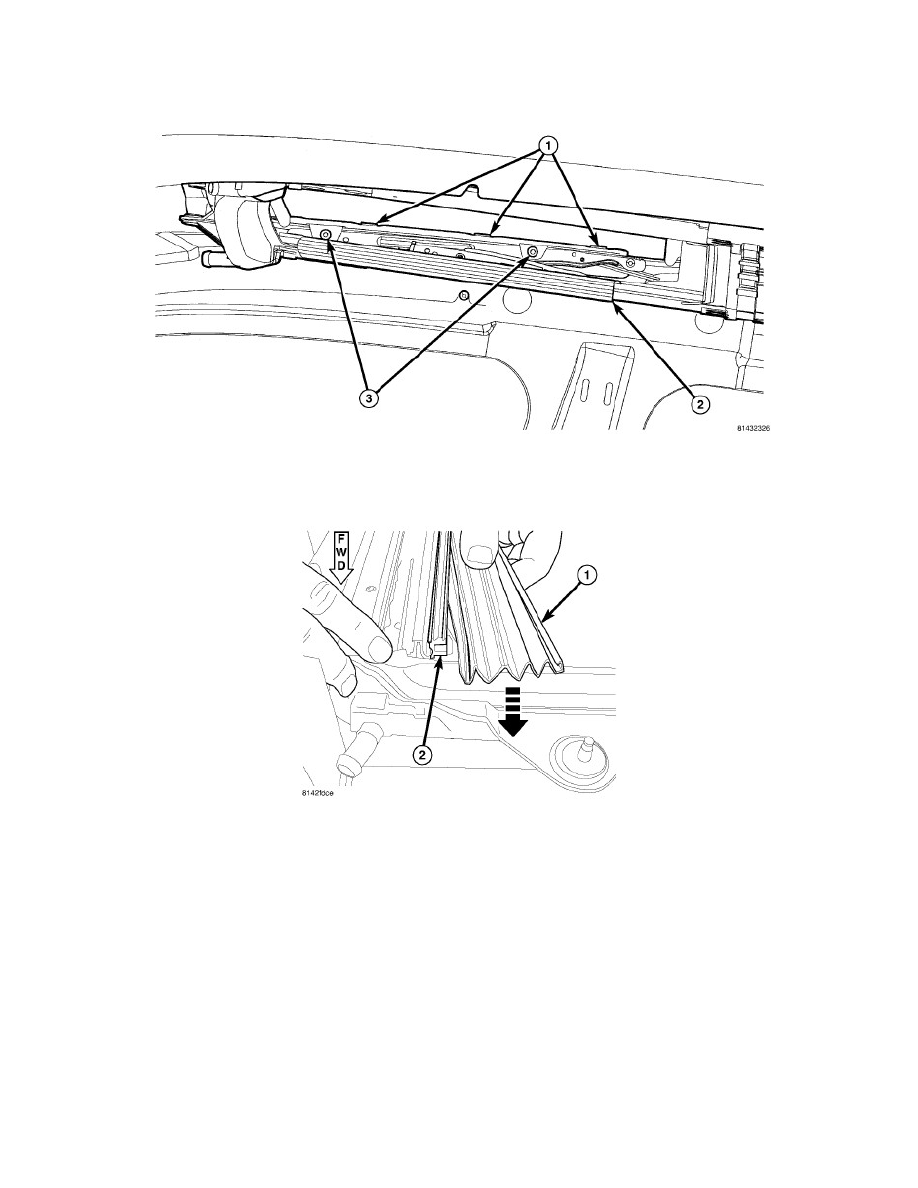 1
3
2
81432326

F
W
D
1
2
8142fdce