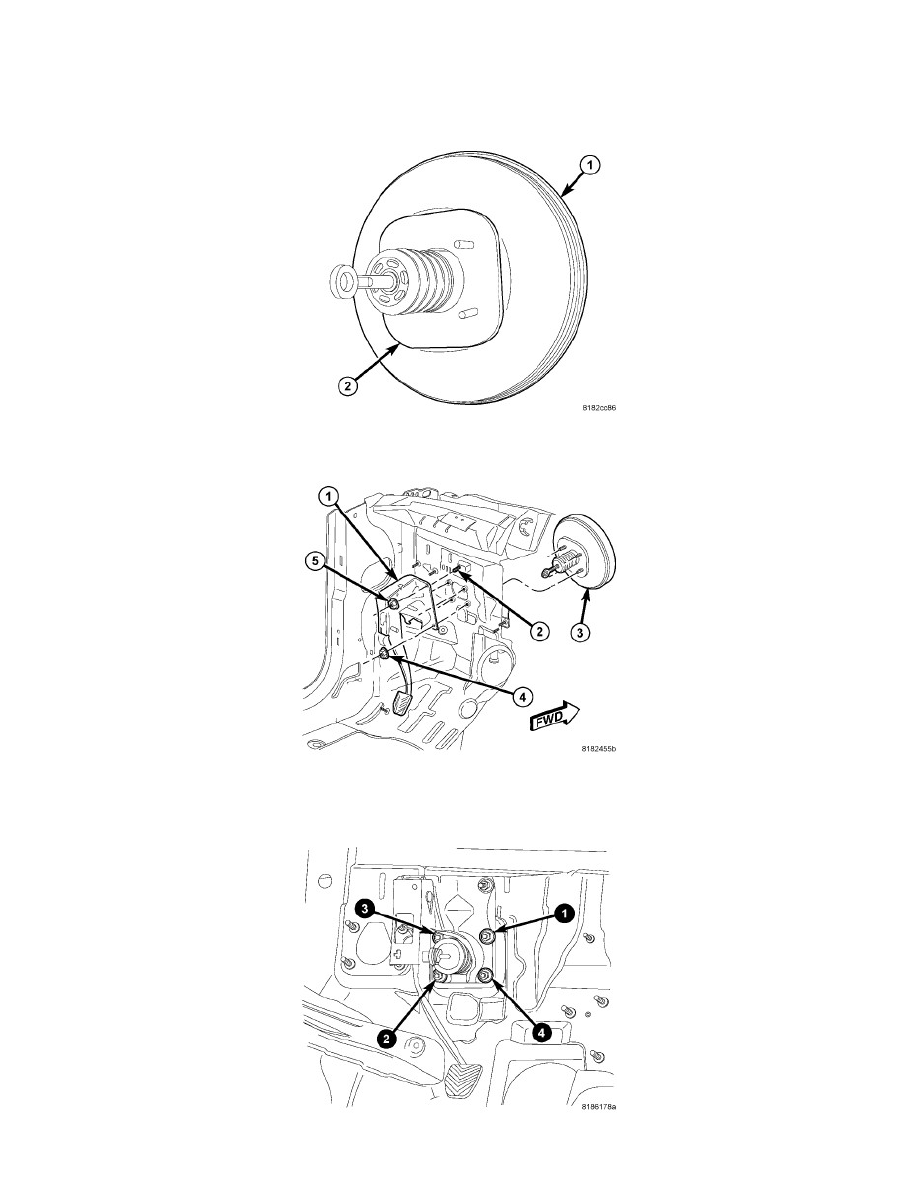 1

2

8182cc86

1

5

2

3

4

FWD

8182455b

3

1

2

4

8186178a