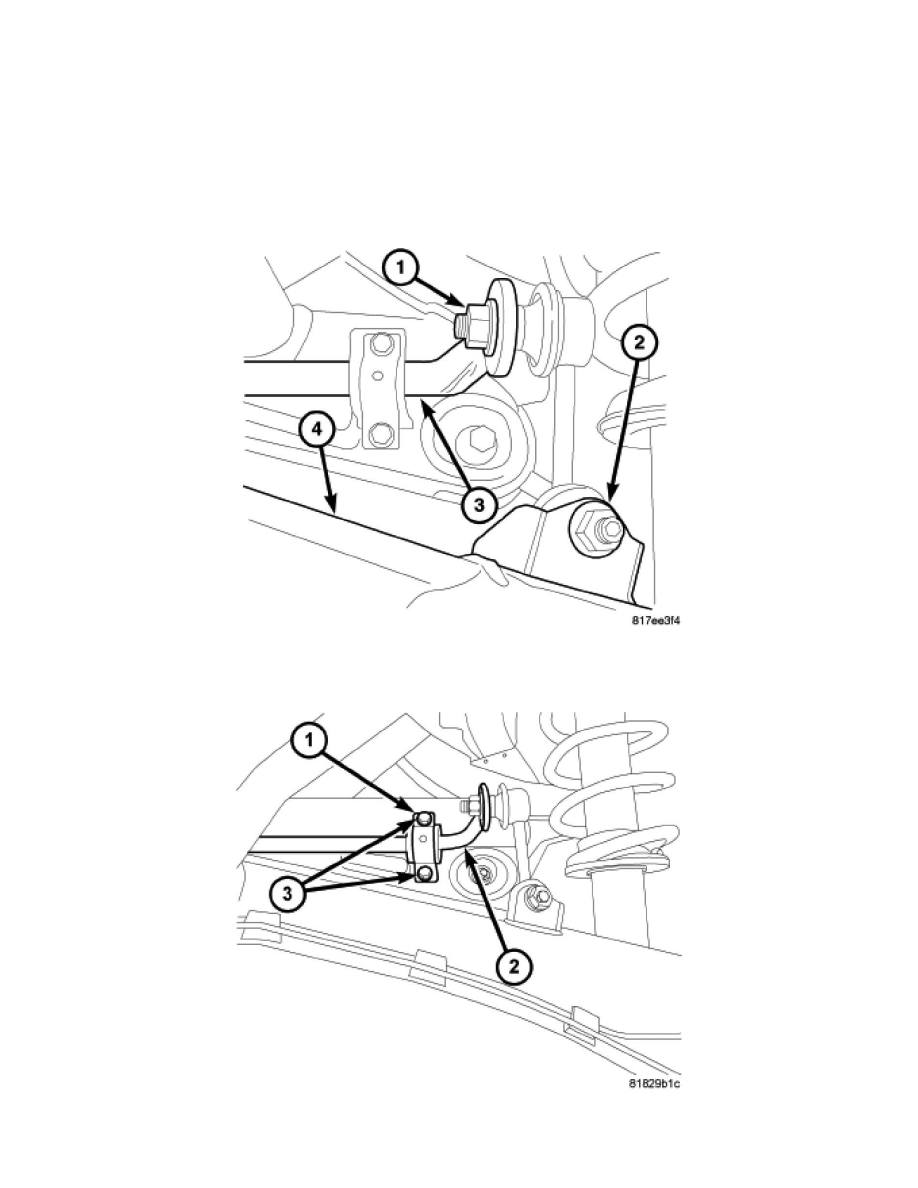 1
2
4
3
817ee3f4

1
3
2
81829b1c