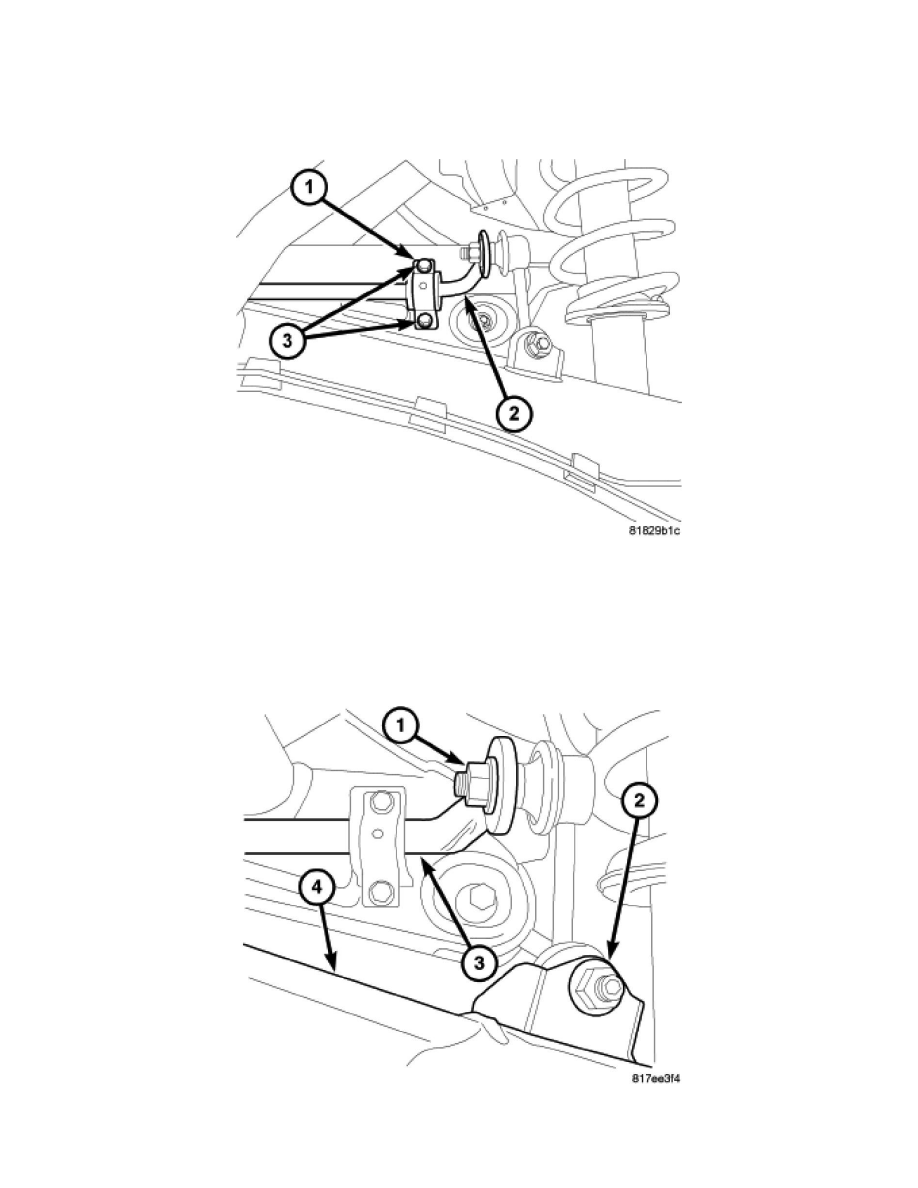 1

3

2

81829b1c

1

2

4

3

817ee3f4