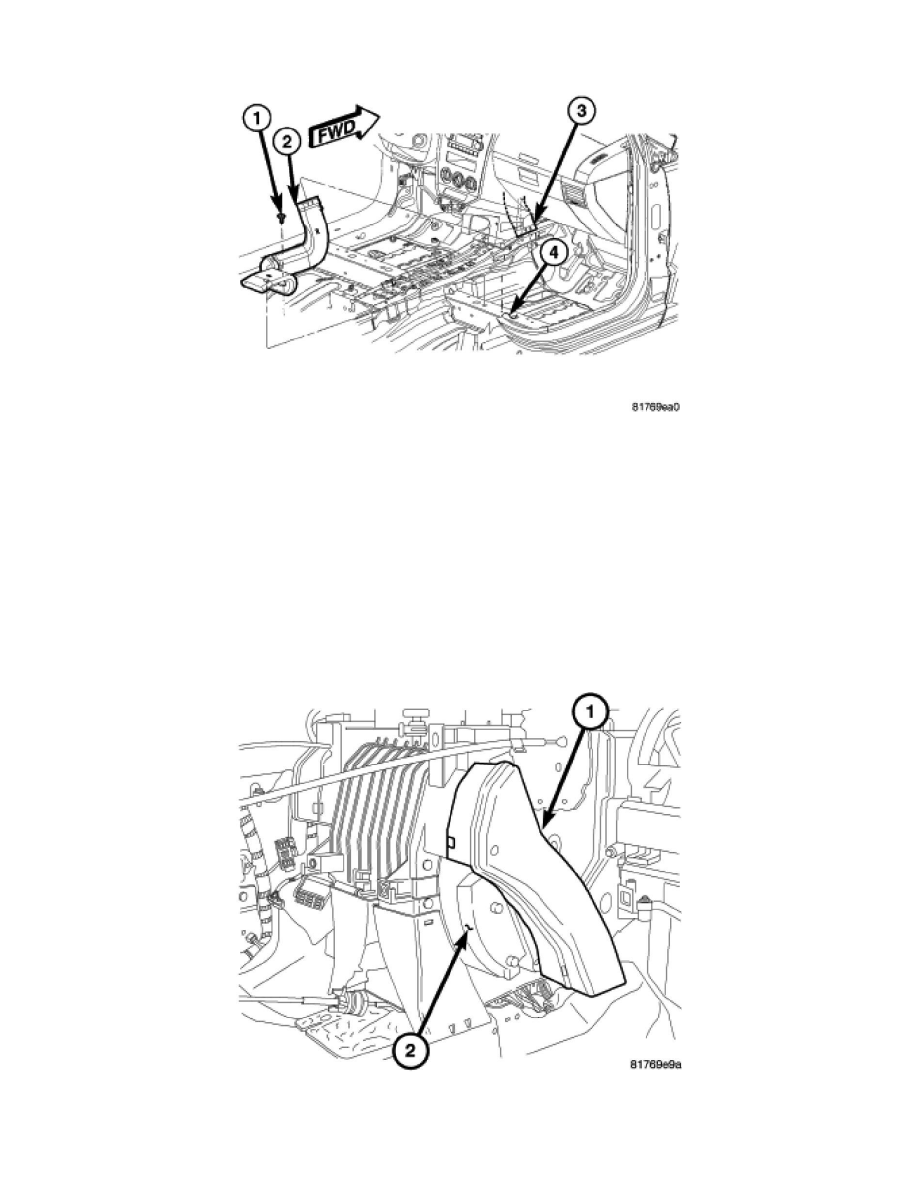 1
2
FWD
3
4
81769ea0

1
2
81769e9a