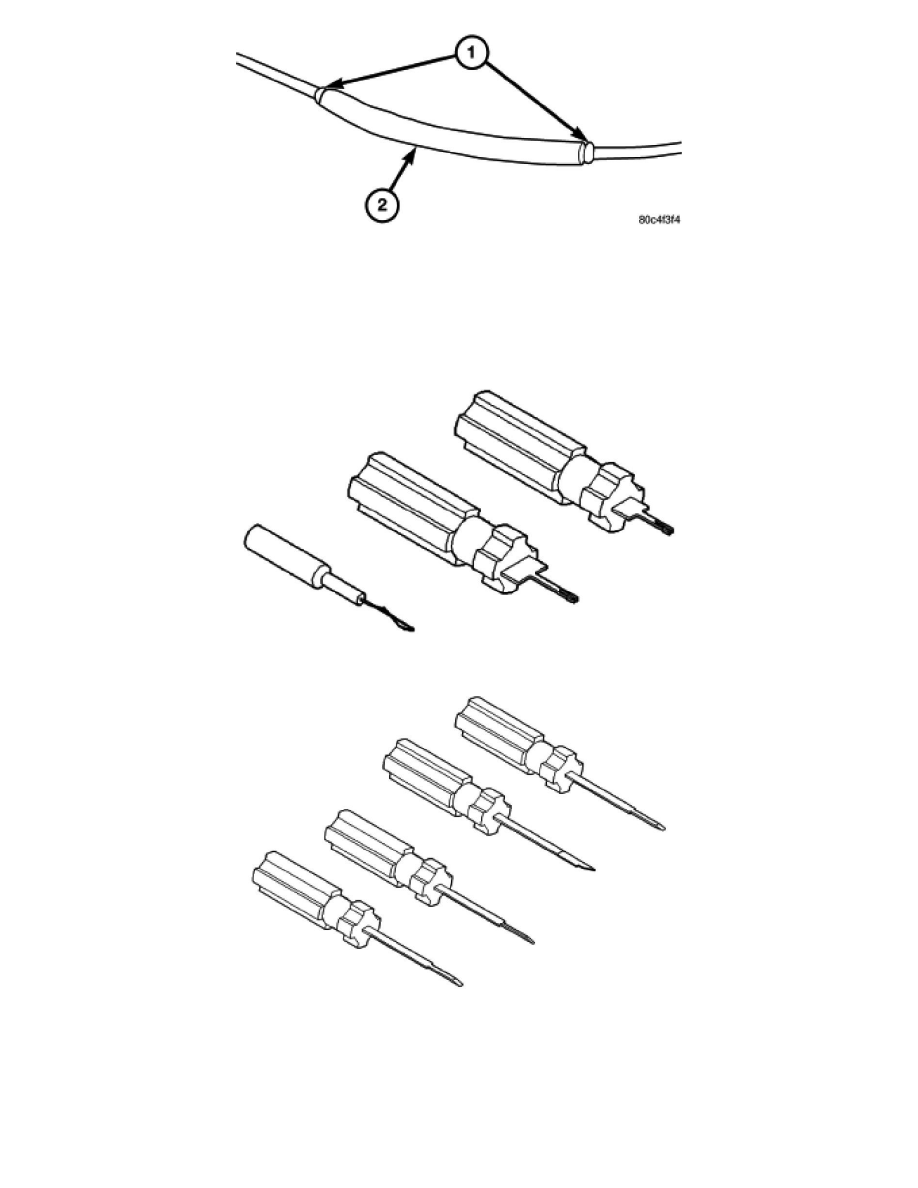 1

2

80c4f3f4