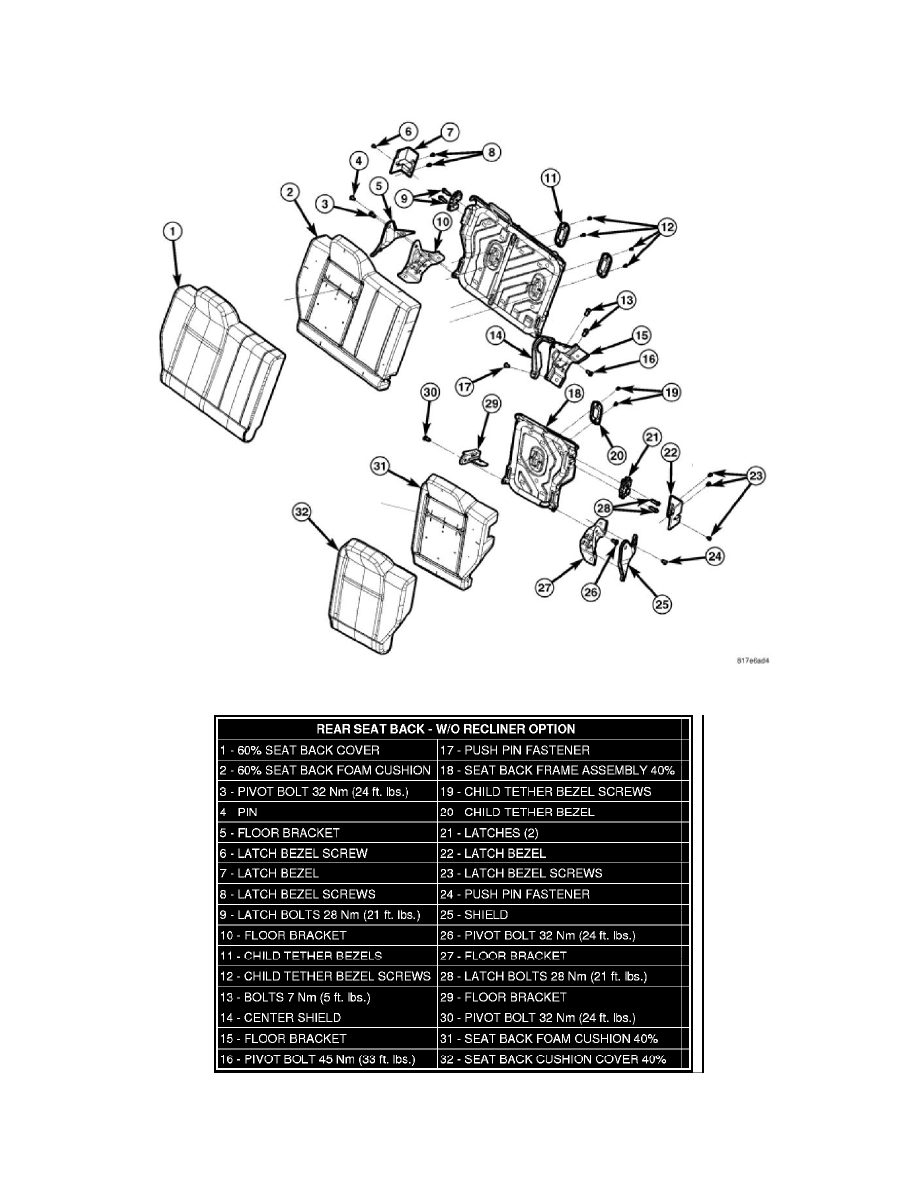 1
2
3
4
5
6
7
8
9
10
11
12
13
14
15
16
17
18
19
20
21
22
23
24
25
26
27
28
29
30
31
32

817e6ad4

| REAR SEAT BACK - W/O RECLINER OPTION | |
|---|---|
| 1 - 60% SEAT BACK COVER | 17 - PUSH PIN FASTENER |
| 2 - 60% SEAT BACK FOAM CUSHION | 18 - SEAT BACK FRAME ASSEMBLY 40% |
| 3 - PIVOT BOLT 32 Nm (24 ft. lbs.) | 19 - CHILD TETHER BEZEL SCREWS |
| 4 PIN | 20 CHILD TETHER BEZEL |
| 5 - FLOOR BRACKET | 21 - LATCHES (2) |
| 6 - LATCH BEZEL SCREW | 22 - LATCH BEZEL |
| 7 - LATCH BEZEL | 23 - LATCH BEZEL SCREWS |
| 8 - LATCH BEZEL SCREWS | 24 - PUSH PIN FASTENER |
| 9 - LATCH BOLTS 28 Nm (21 ft. lbs.) | 25 - SHIELD |
| 10 - FLOOR BRACKET | 26 - PIVOT BOLT 32 Nm (24 ft. lbs.) |
| 11 - CHILD TETHER BEZELS | 27 - FLOOR BRACKET |
| 12 - CHILD TETHER BEZEL SCREWS | 28 - LATCH BOLTS 28 Nm (21 ft. lbs.) |
| 13 - BOLTS 7 Nm (5 ft. lbs.) | 29 - FLOOR BRACKET |
| 14 - CENTER SHIELD | 30 - PIVOT BOLT 32 Nm (24 ft. lbs.) |
| 15 - FLOOR BRACKET | 31 - SEAT BACK FOAM CUSHION 40% |
| 16 - PIVOT BOLT 45 Nm (33 ft. lbs.) | 32 - SEAT BACK CUSHION COVER 40% |