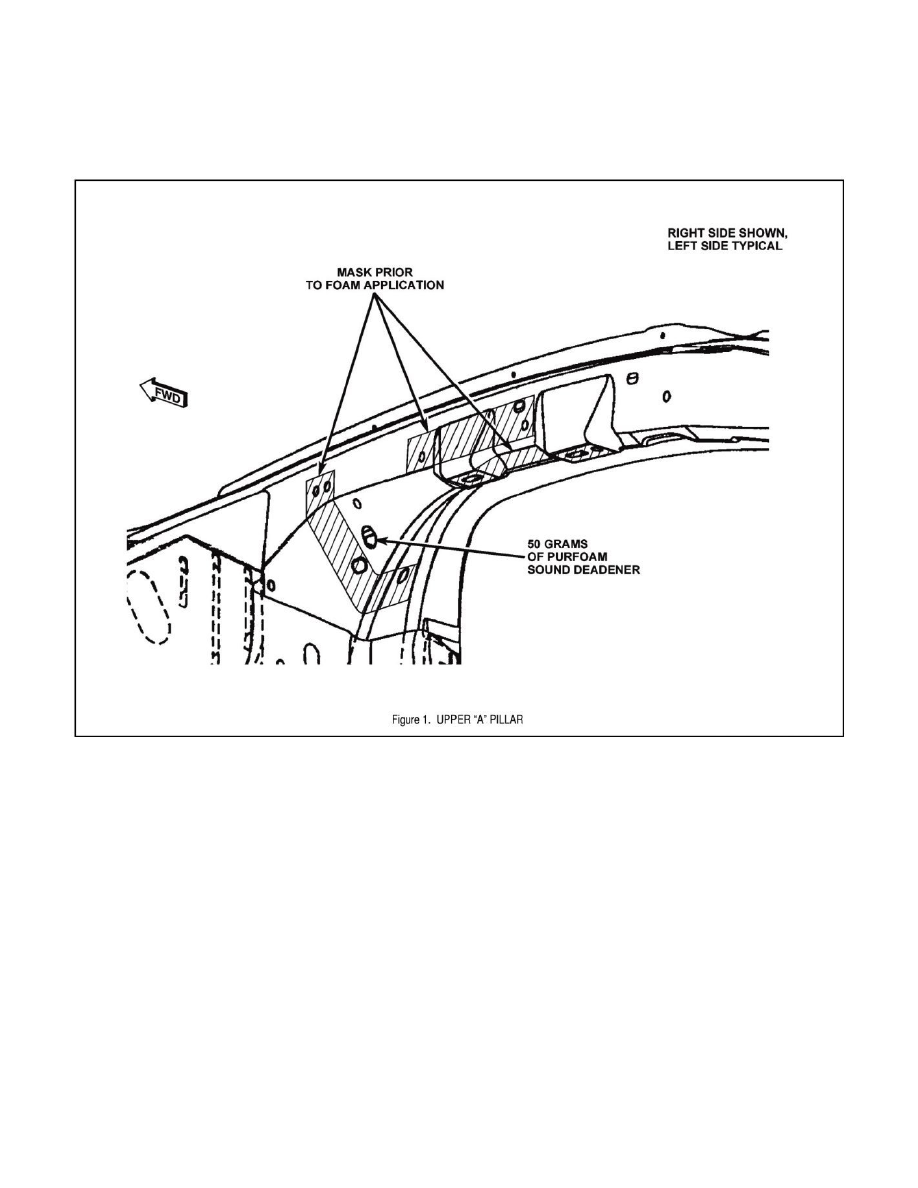 RIGHT SIDE SHOWN, LEFT SIDE TYPICAL

MASK PRIOR TO FOAM APPLICATION

FWD

50 GRAMS OF PURFOAM SOUND DEADENER

Figure 1. UPPER "A" PILLAR