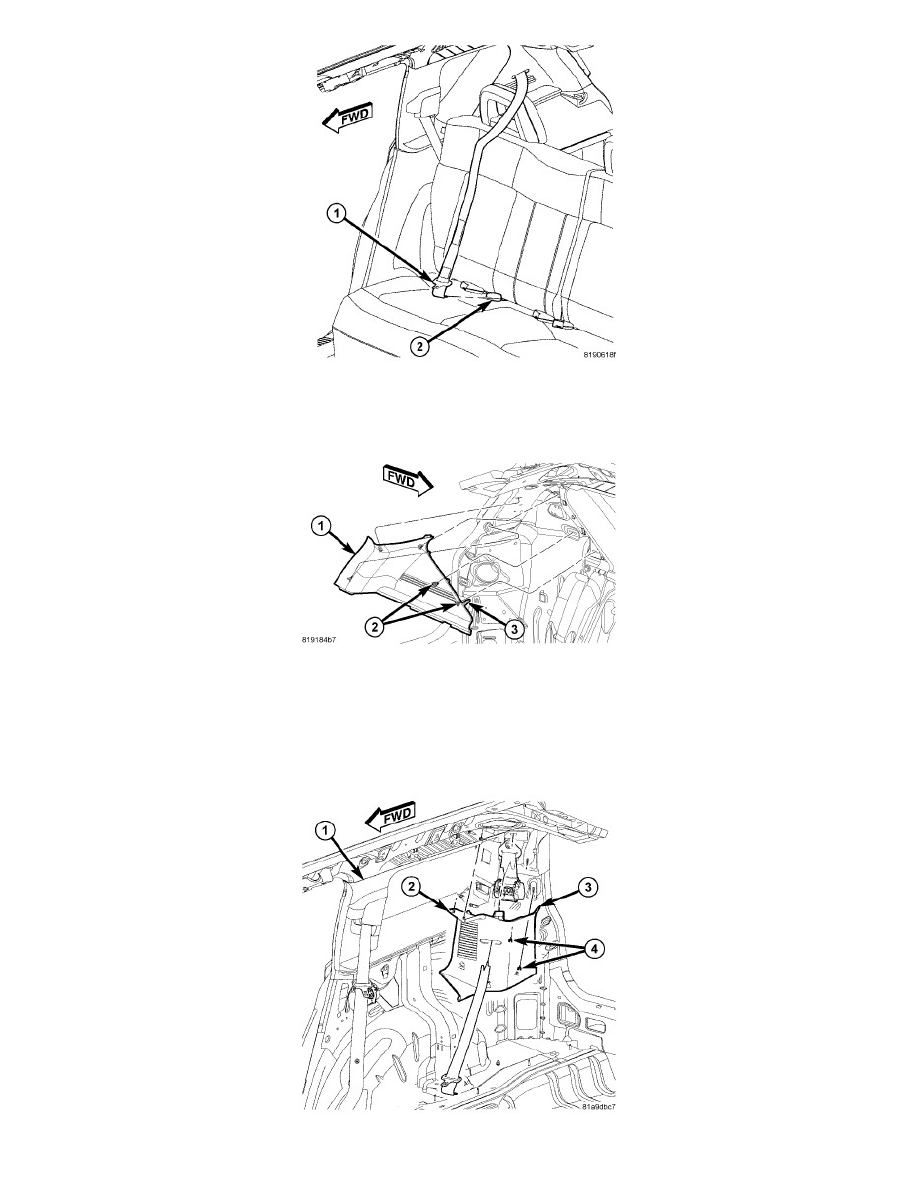 FWD
1
2
8190618f

FWD
1
2
3
819184b7

FWD
1
2
3
4
81a9dbc7