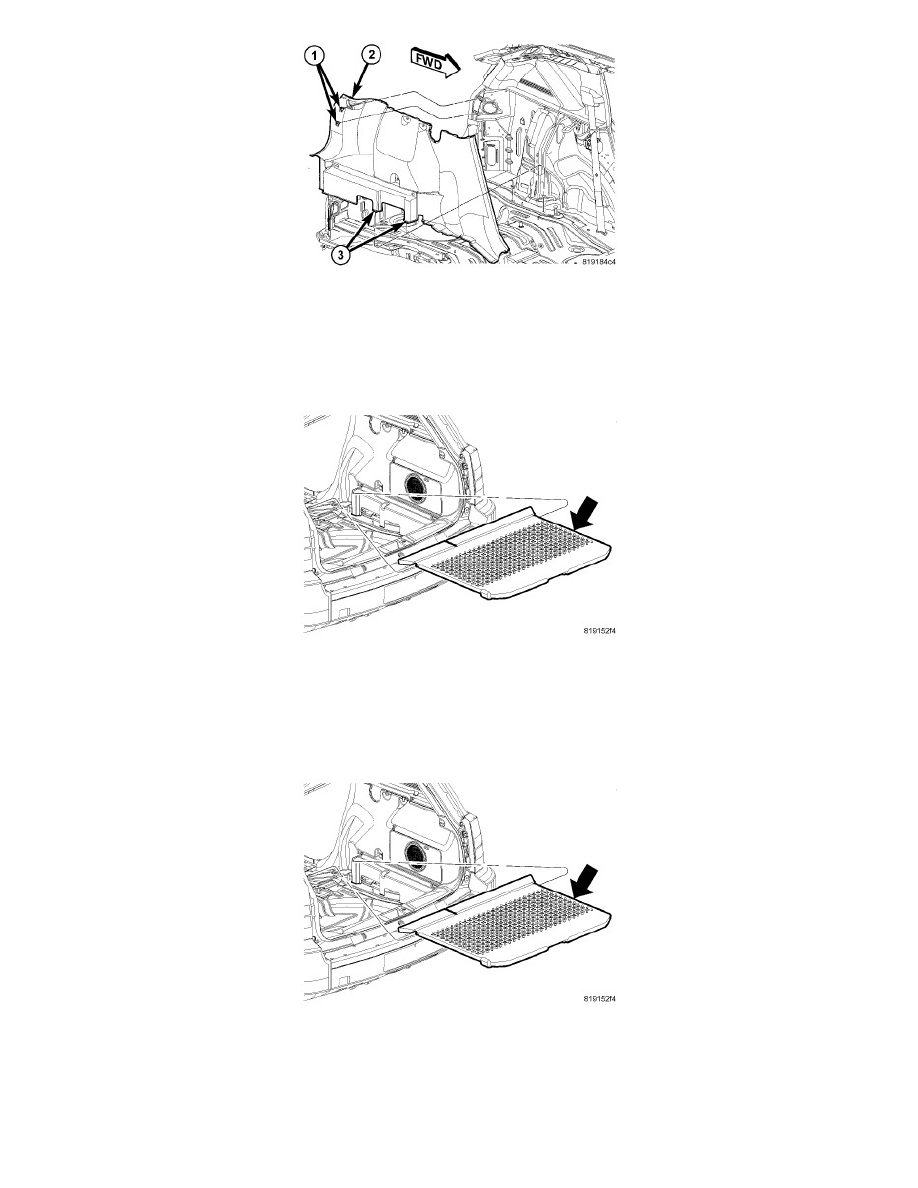 1
2
FWD
3
819184c4

819152f4

819152f4