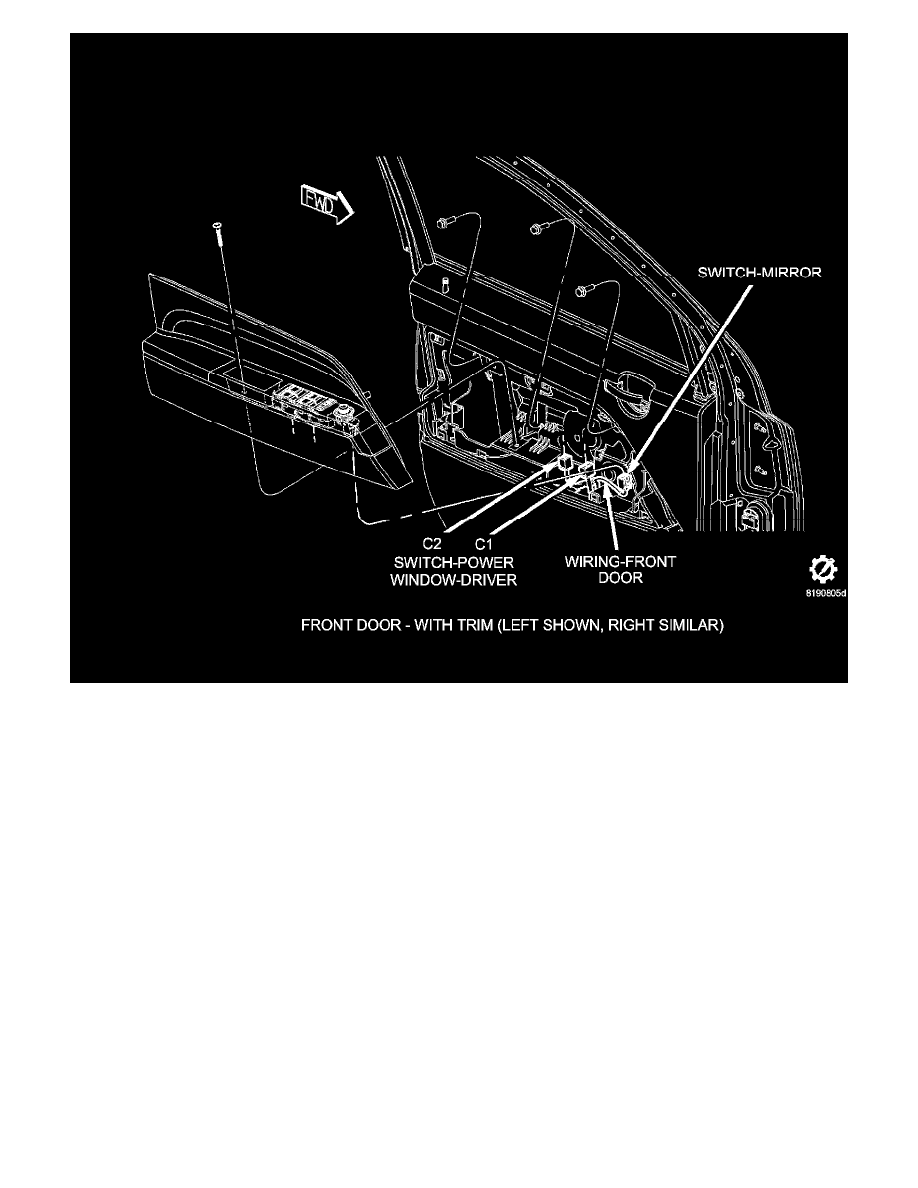 FWD

SWITCH-MIRROR

C2 C1
SWITCH-POWER WINDOW-DRIVER

WIRING-FRONT DOOR

8190805d

FRONT DOOR - WITH TRIM (LEFT SHOWN, RIGHT SIMILAR)