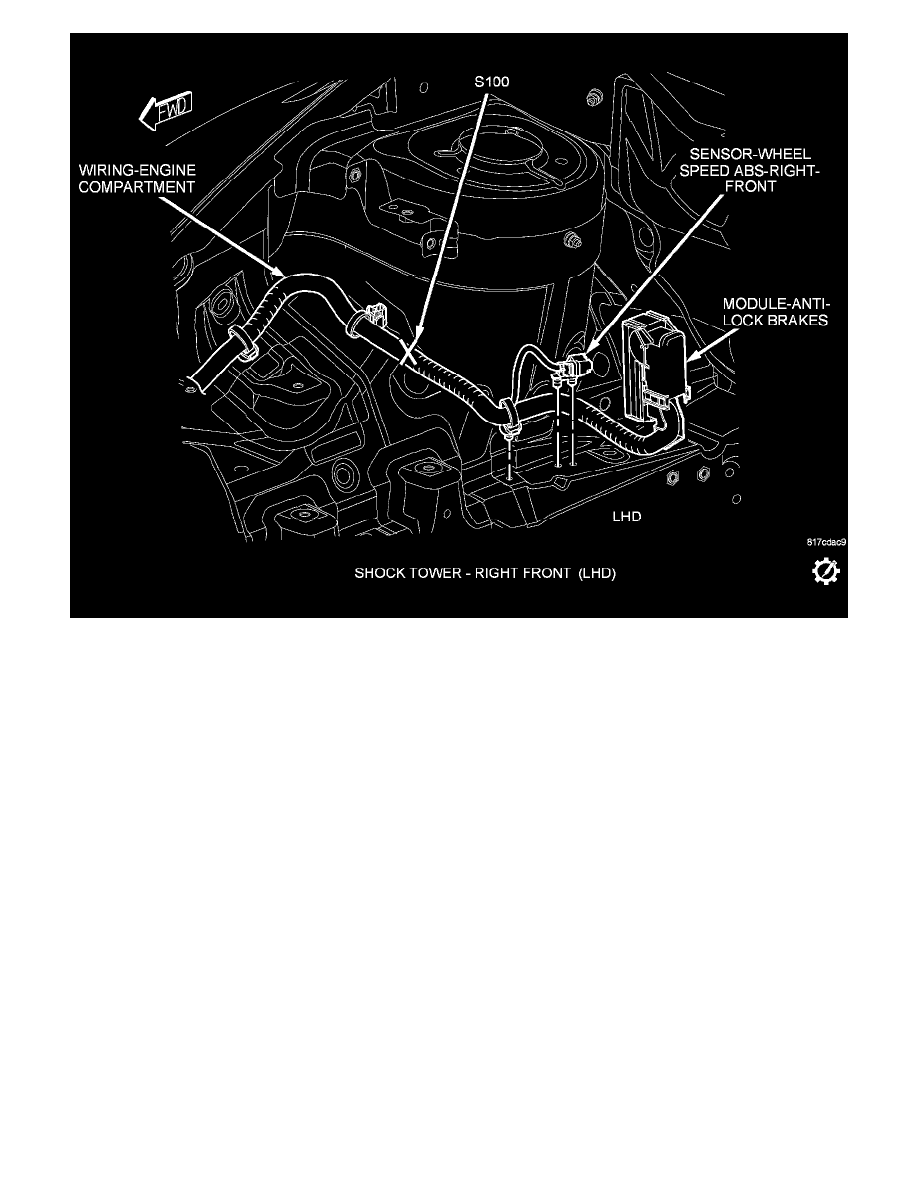 FWD

S100

WIRING-ENGINE COMPARTMENT

SENSOR-WHEEL SPEED ABS-RIGHT-FRONT

MODULE-ANTI-LOCK BRAKES

LHD

817cdac9

SHOCK TOWER - RIGHT FRONT (LHD)