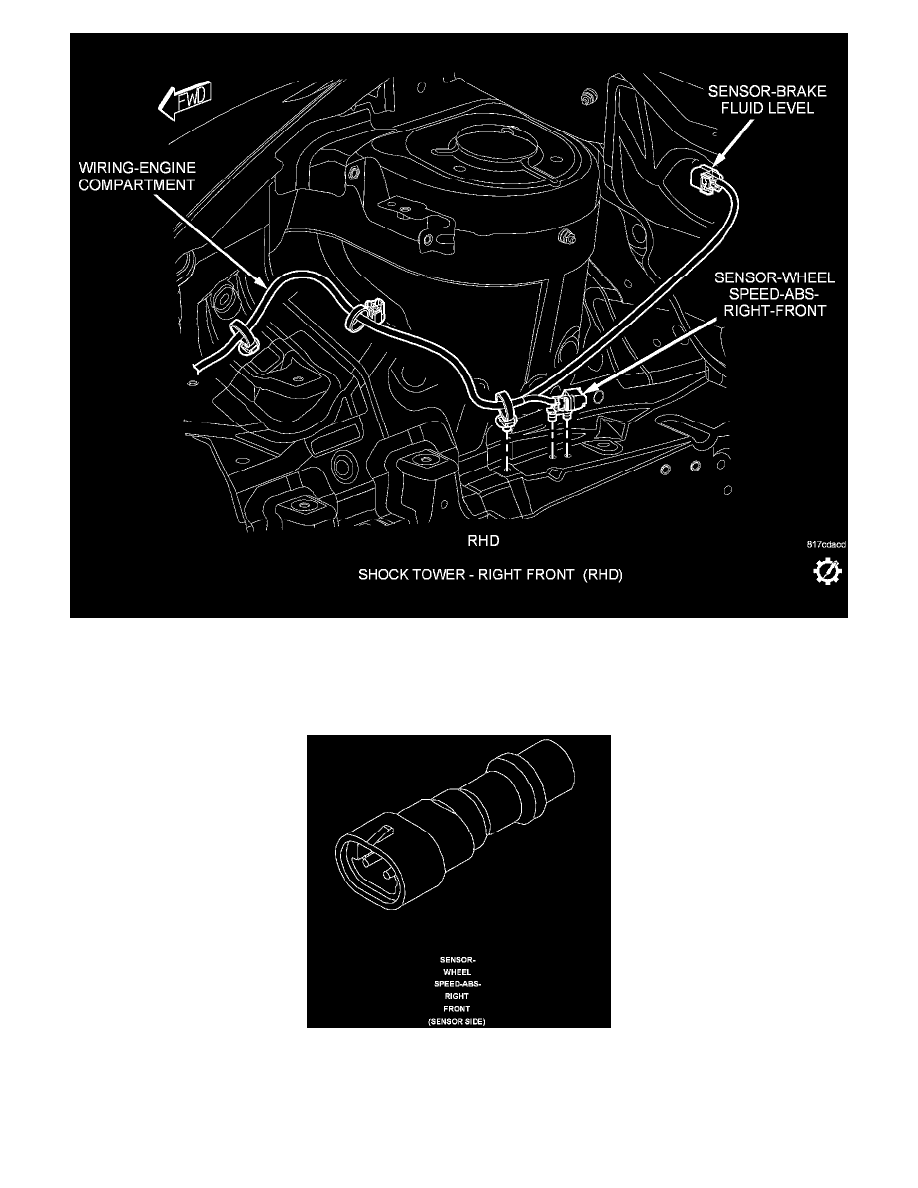 FWD

SENSOR-BRAKE FLUID LEVEL

WIRING-ENGINE COMPARTMENT

SENSOR-WHEEL SPEED-ABS-RIGHT-FRONT

RHD

817cdacd

SHOCK TOWER - RIGHT FRONT (RHD)

SENSOR-WHEEL SPEED-ABS-RIGHT FRONT (SENSOR SIDE)