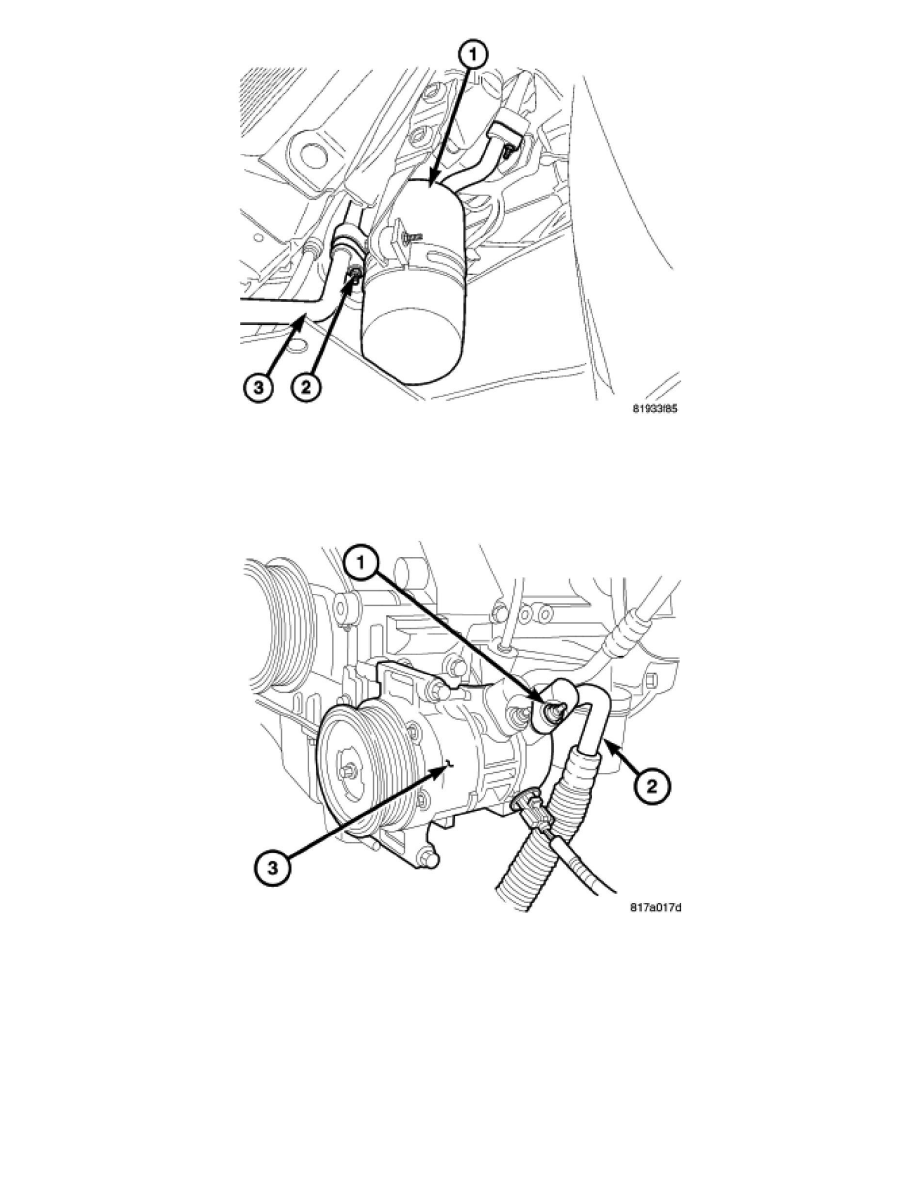 1
3
2
81933f85

1
2
3
817a017d