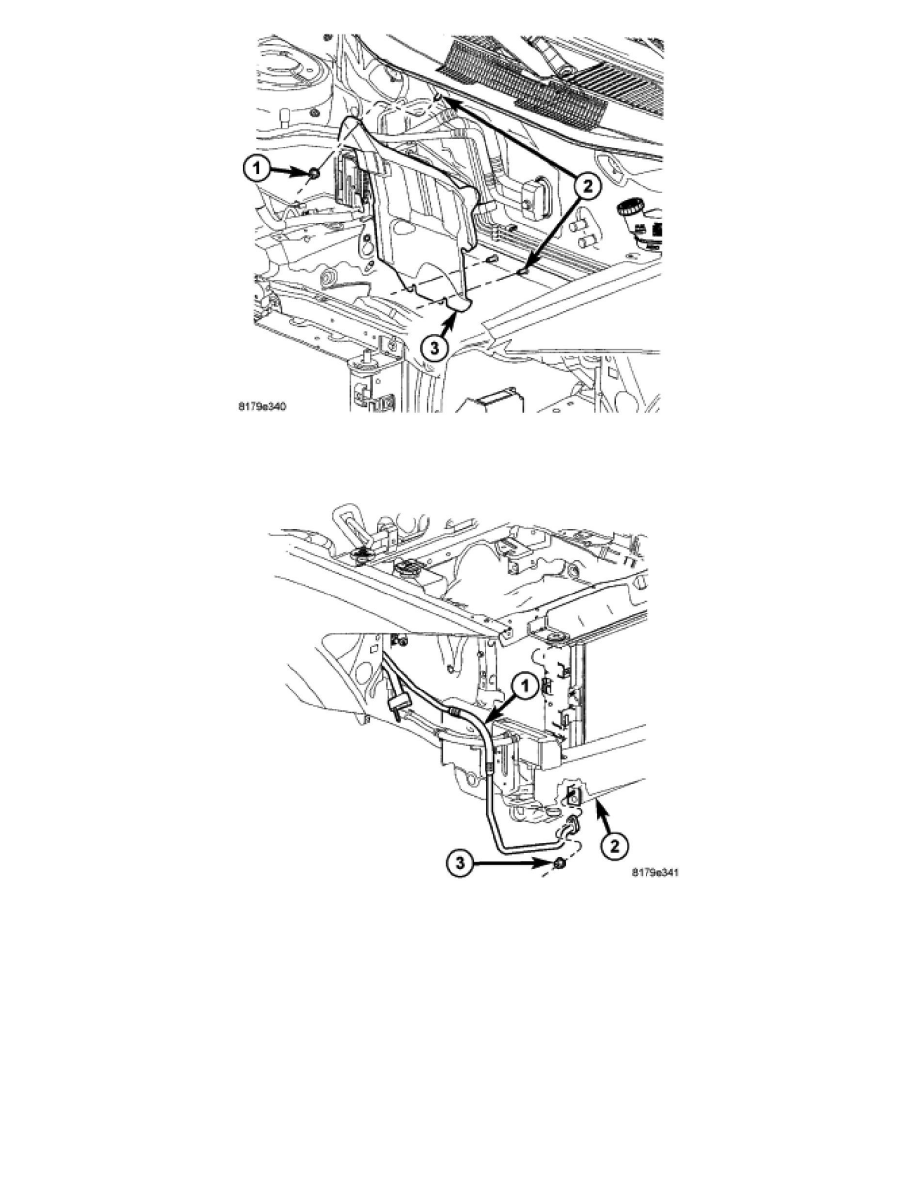 1
2
3
8179e340

1
2
3
8179e341