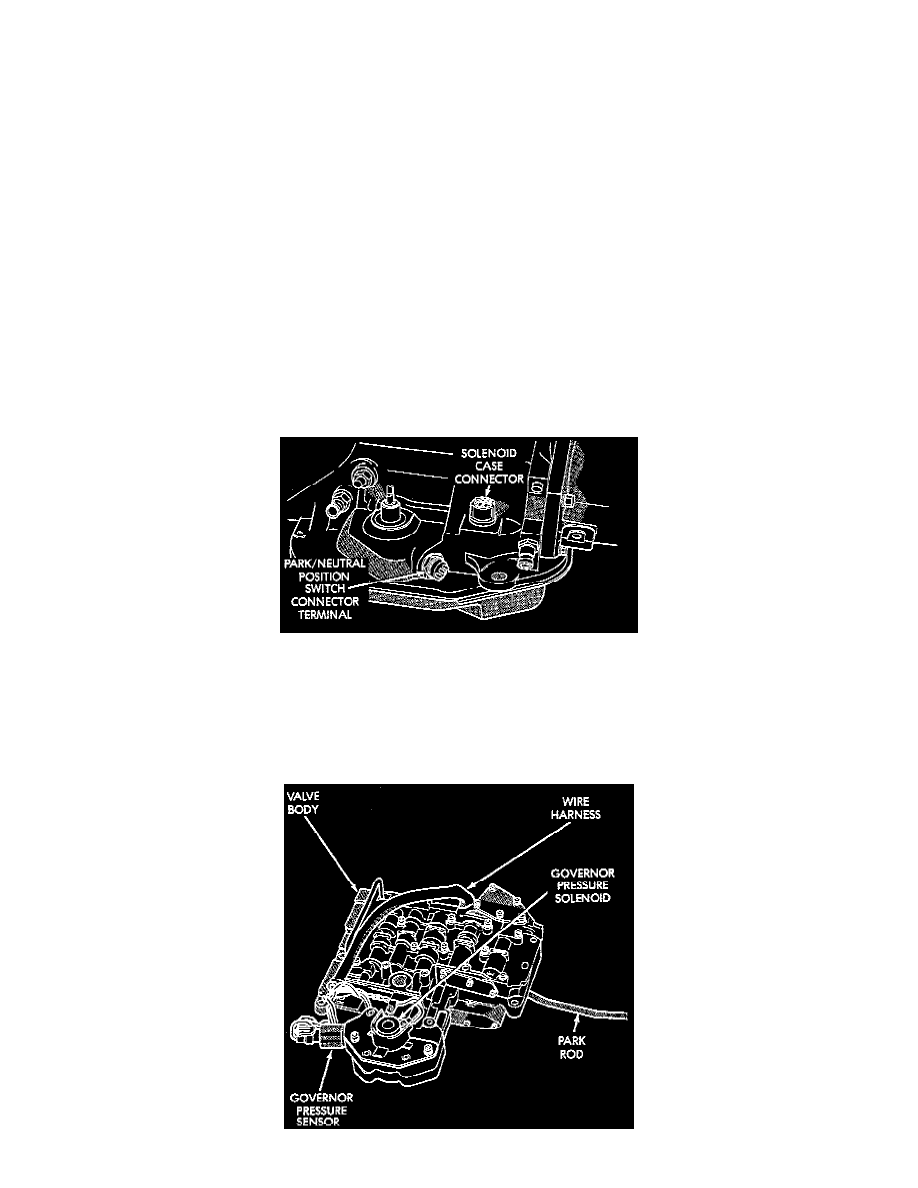 SOLENOID CASE CONNECTOR

PARK/NEUTRAL POSITION SWITCH CONNECTOR TERMINAL

VALVE BODY

WIRE HARNESS

GOVERNOR PRESSURE SOLENOID

PARK ROD

GOVERNOR PRESSURE SENSOR