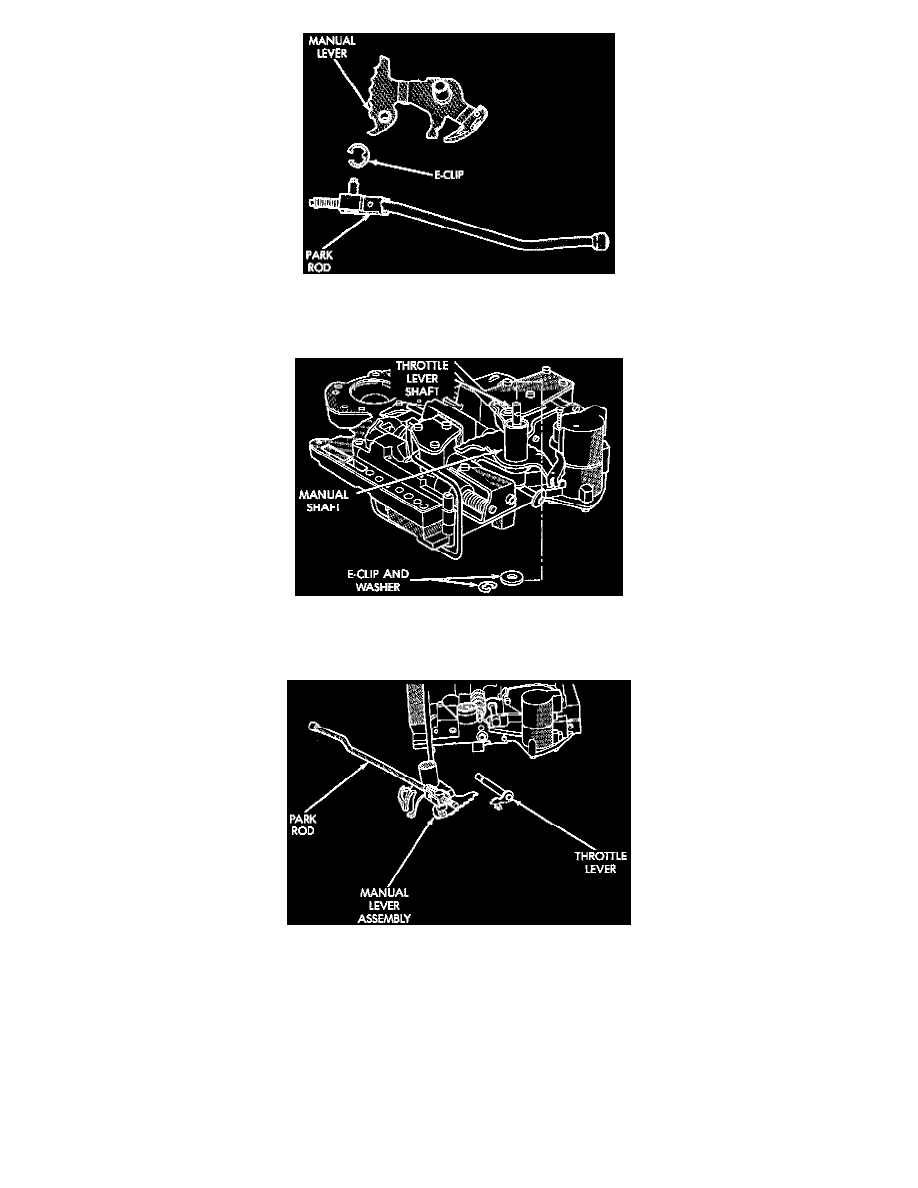 MANUAL LEVER

E-CLIP

PARK ROD

THROTTLE LEVER SHAFT

MANUAL SHAFT

E-CLIP AND WASHER

PARK ROD

THROTTLE LEVER

MANUAL LEVER ASSEMBLY