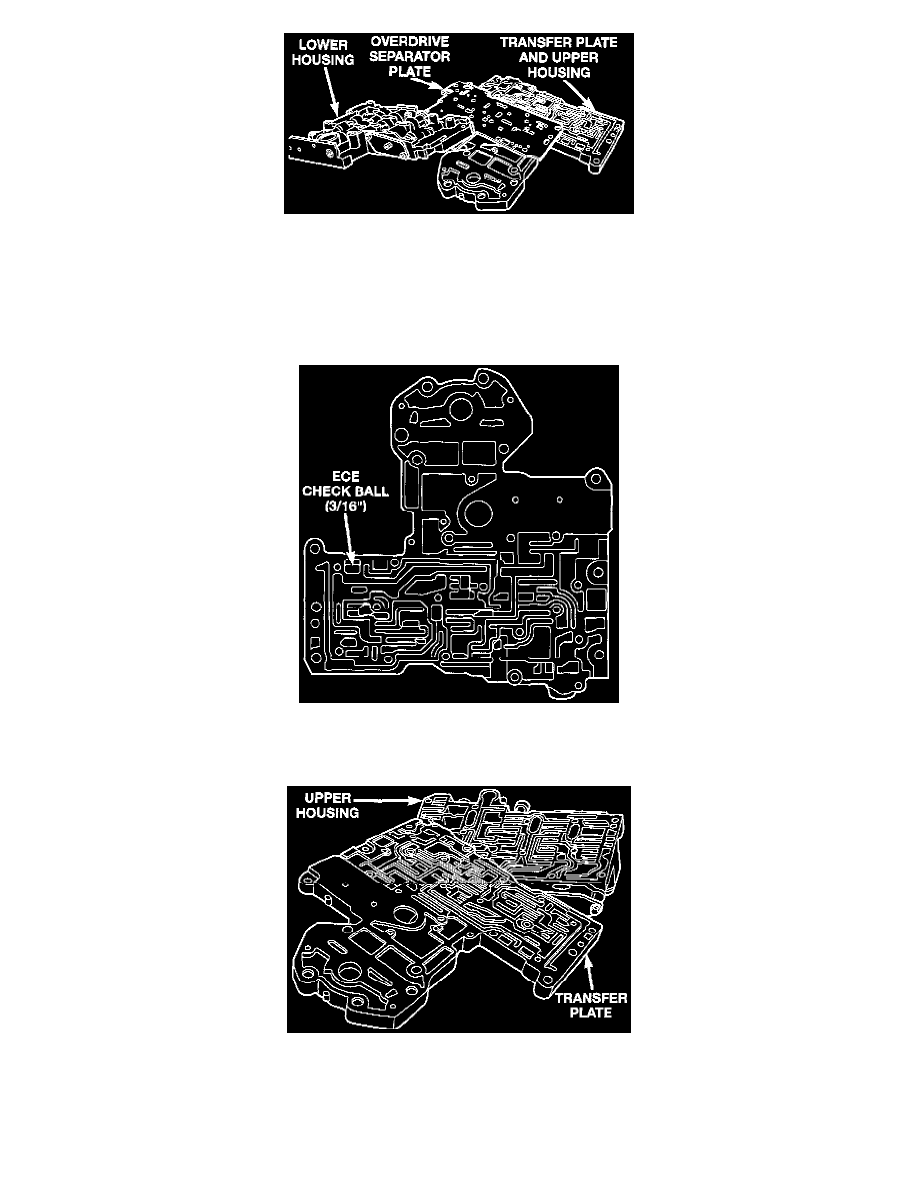 LOWER HOUSING
OVERDRIVE SEPARATOR PLATE
TRANSFER PLATE AND UPPER HOUSING

ECE CHECK BALL (3/16")

UPPER HOUSING
TRANSFER PLATE