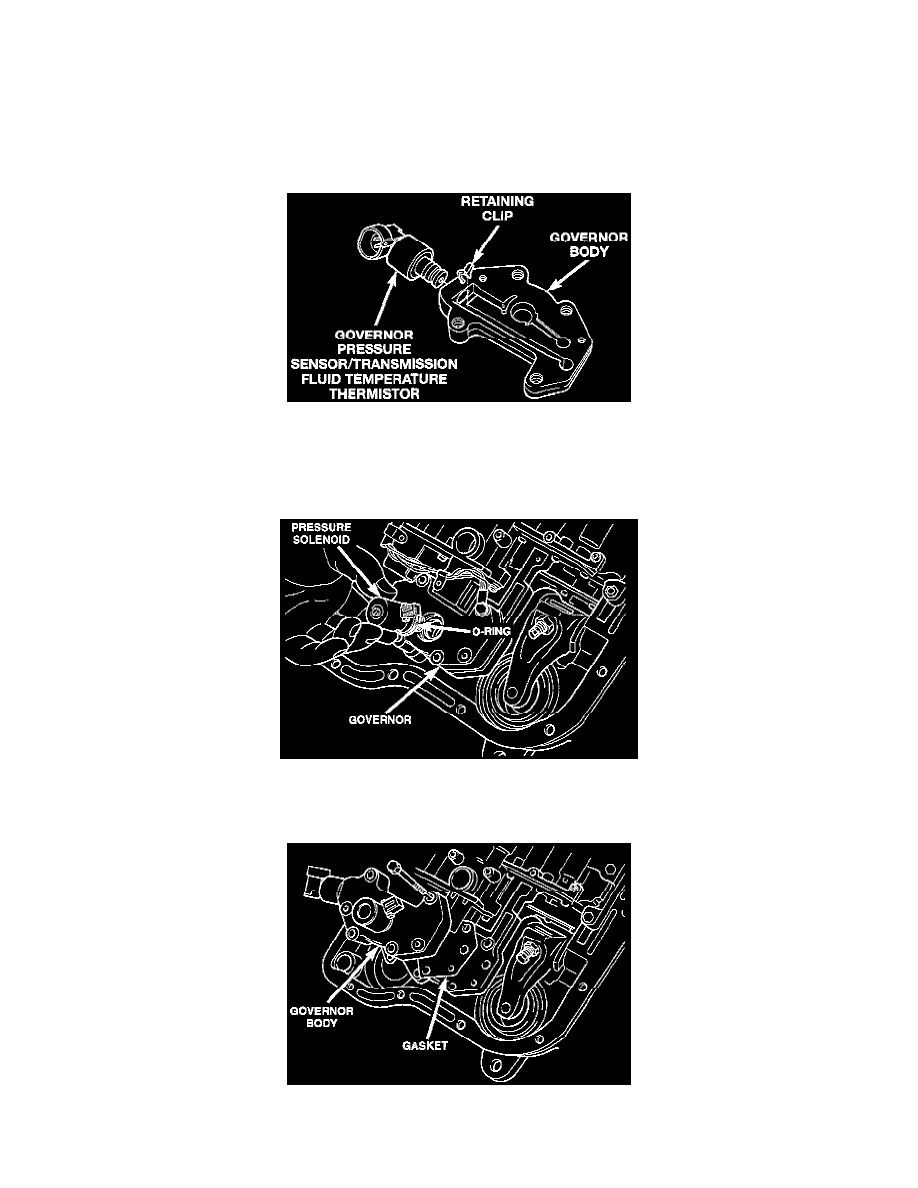 RETAINING CLIP

GOVERNOR BODY

GOVERNOR PRESSURE SENSOR/TRANSMISSION FLUID TEMPERATURE THERMISTOR

PRESSURE SOLENOID

O-RING

GOVERNOR

GOVERNOR BODY

GASKET