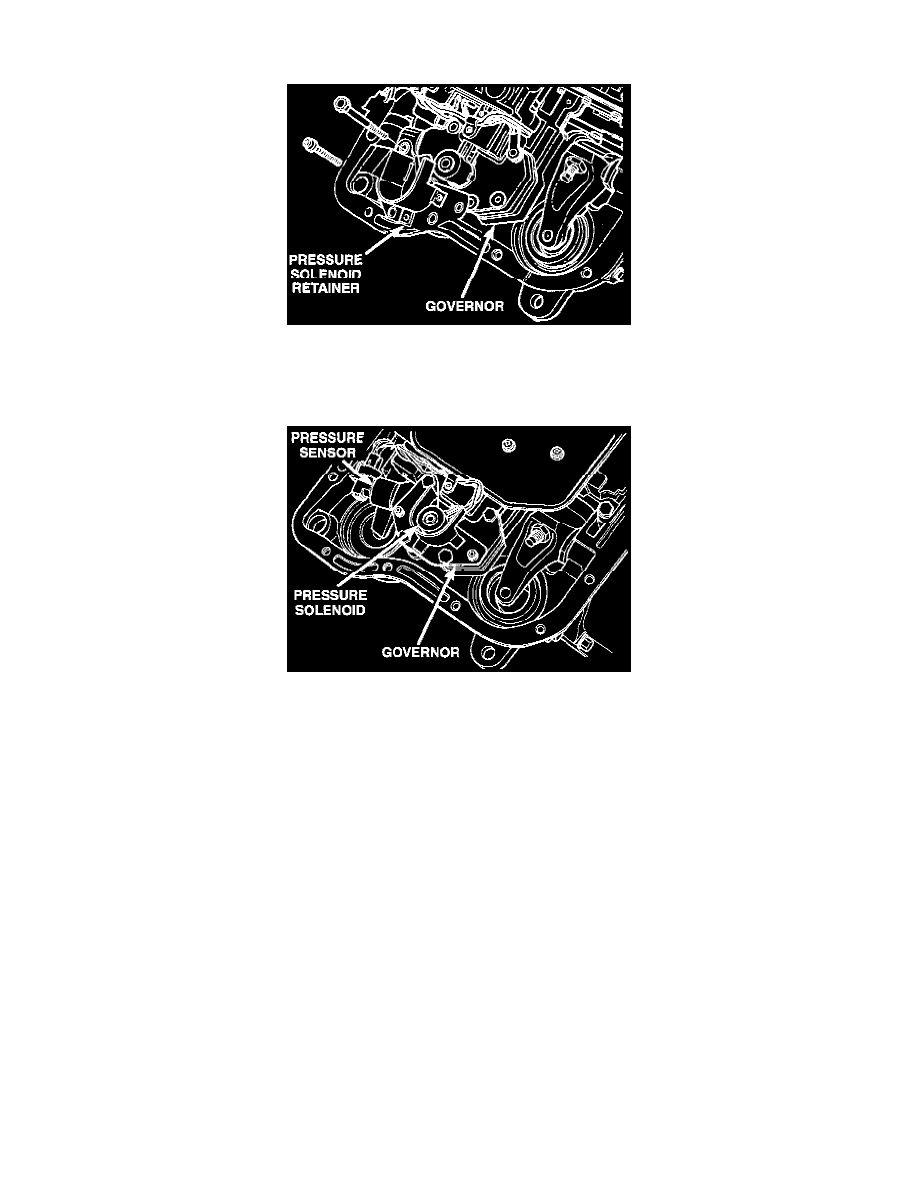 PRESSURE SOLENOID RETAINER

GOVERNOR

PRESSURE SENSOR

PRESSURE SOLENOID

GOVERNOR