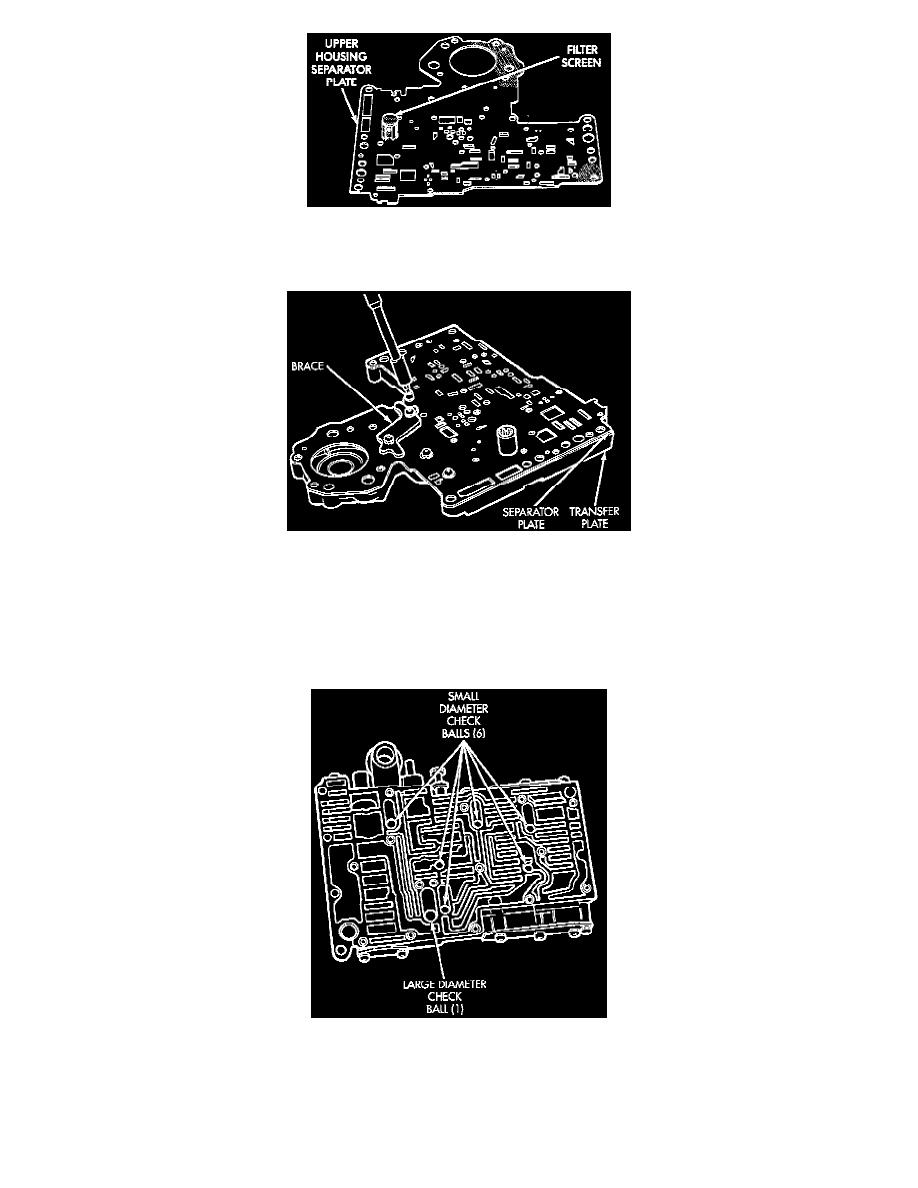 UPPER HOUSING SEPARATOR PLATE

FILTER SCREEN

BRACE

SEPARATOR PLATE

TRANSFER PLATE

SMALL DIAMETER CHECK BALLS (6)

LARGE DIAMETER CHECK BALL (1)