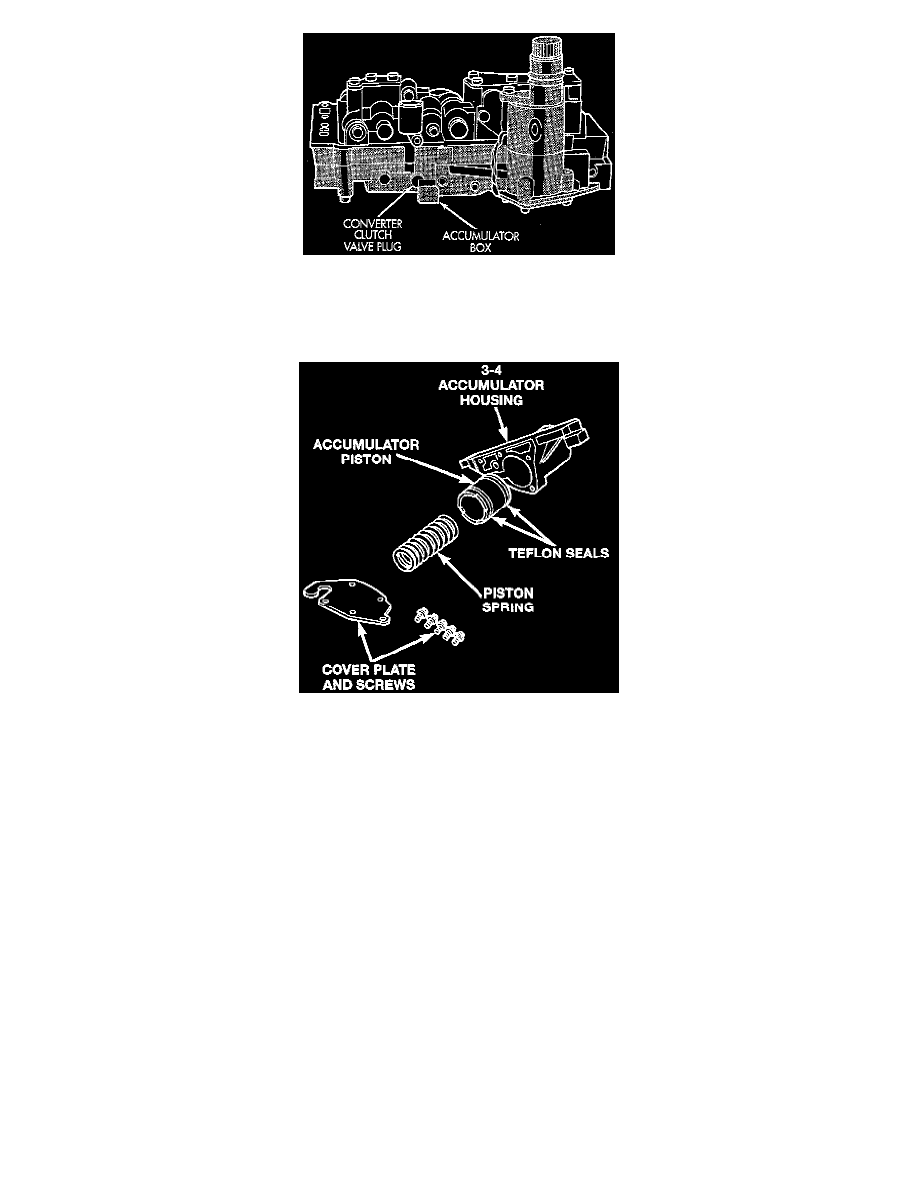 CONVERTER CLUTCH VALVE PLUG

ACCUMULATOR BOX

3-4 ACCUMULATOR HOUSING

ACCUMULATOR PISTON

TEFLON SEALS

PISTON SPRING

COVER PLATE AND SCREWS