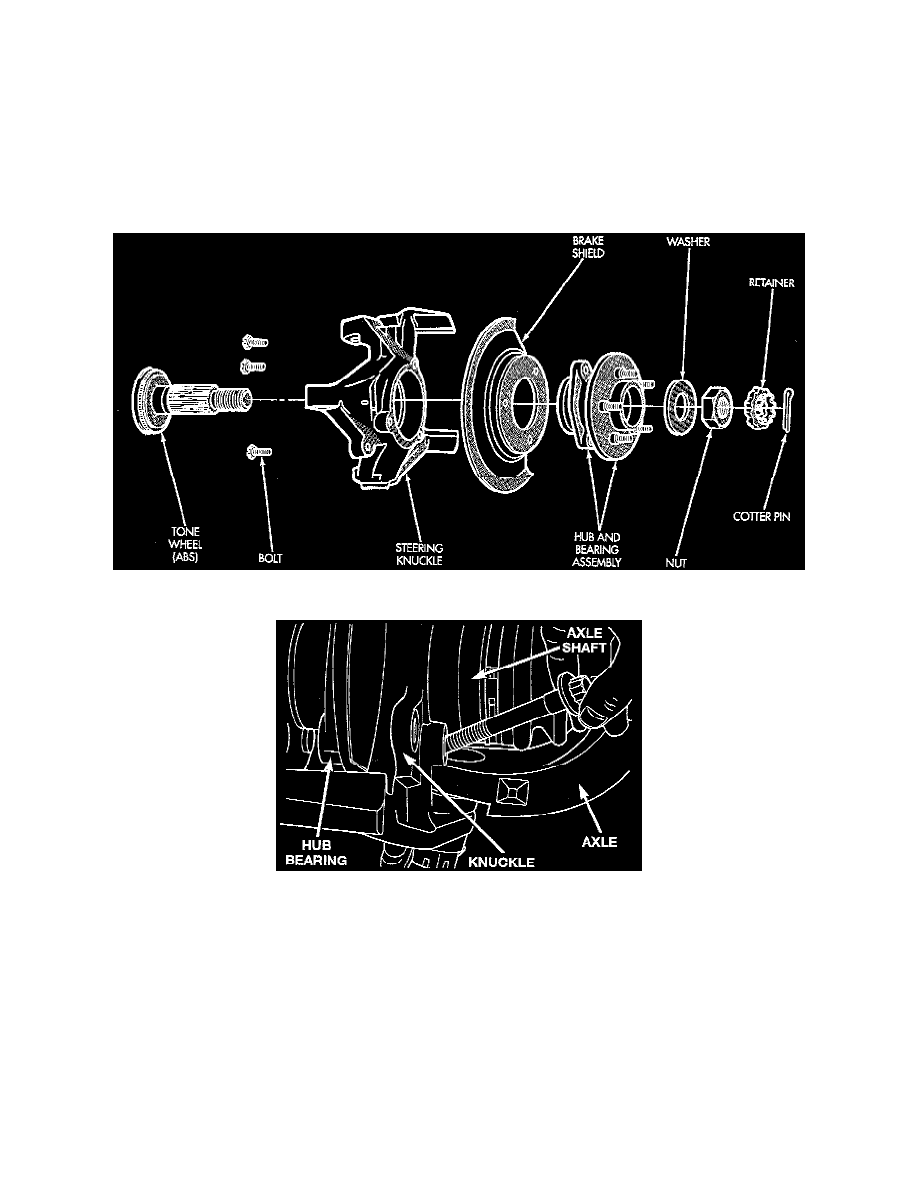 BRAKE SHIELD
WASHER
RETAINER
TONE WHEEL (ABS)
BOLT
STEERING KNUCKLE
HUB AND BEARING ASSEMBLY
NUT
COTTER PIN

AXLE SHAFT
HUB BEARING
KNUCKLE
AXLE