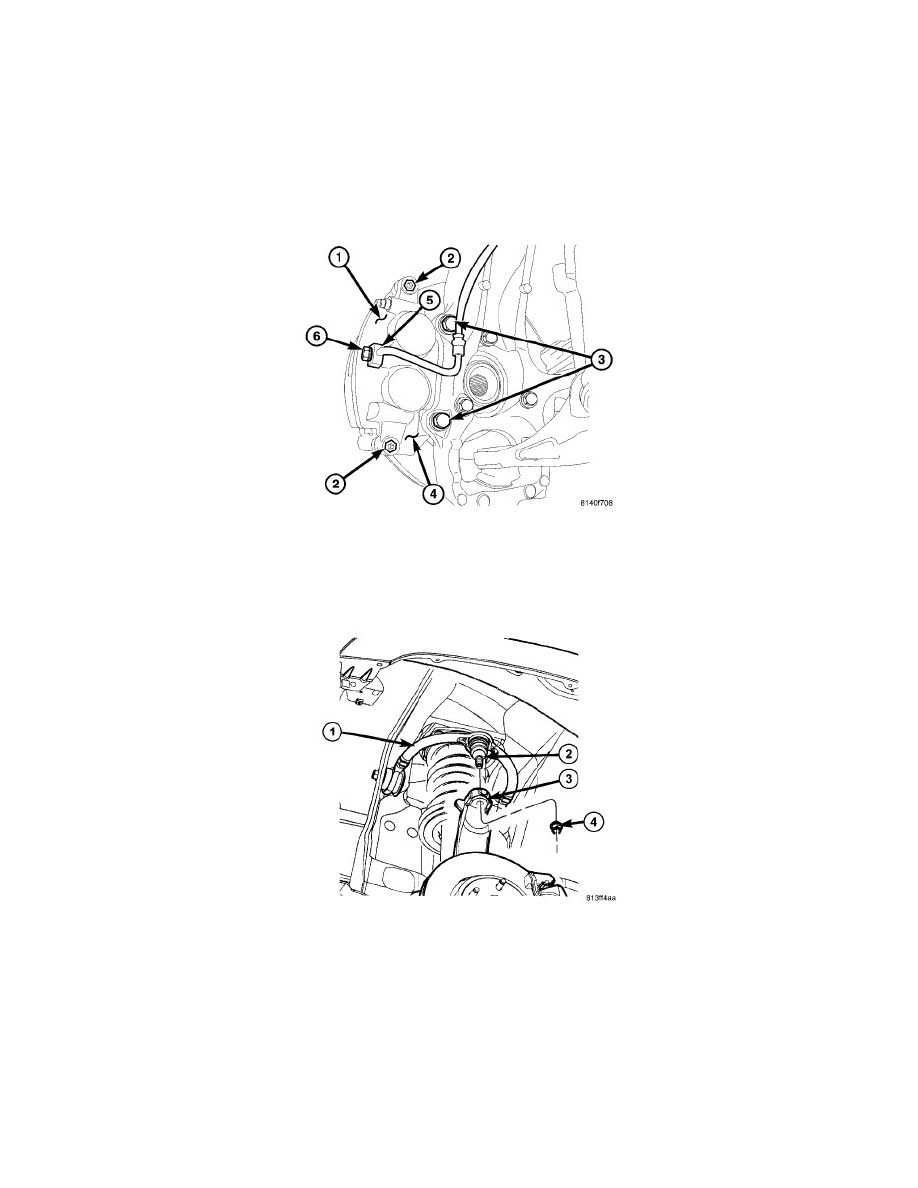 1
2
5
6
3
2
4
8140f708

1
2
3
4
813ff4aa