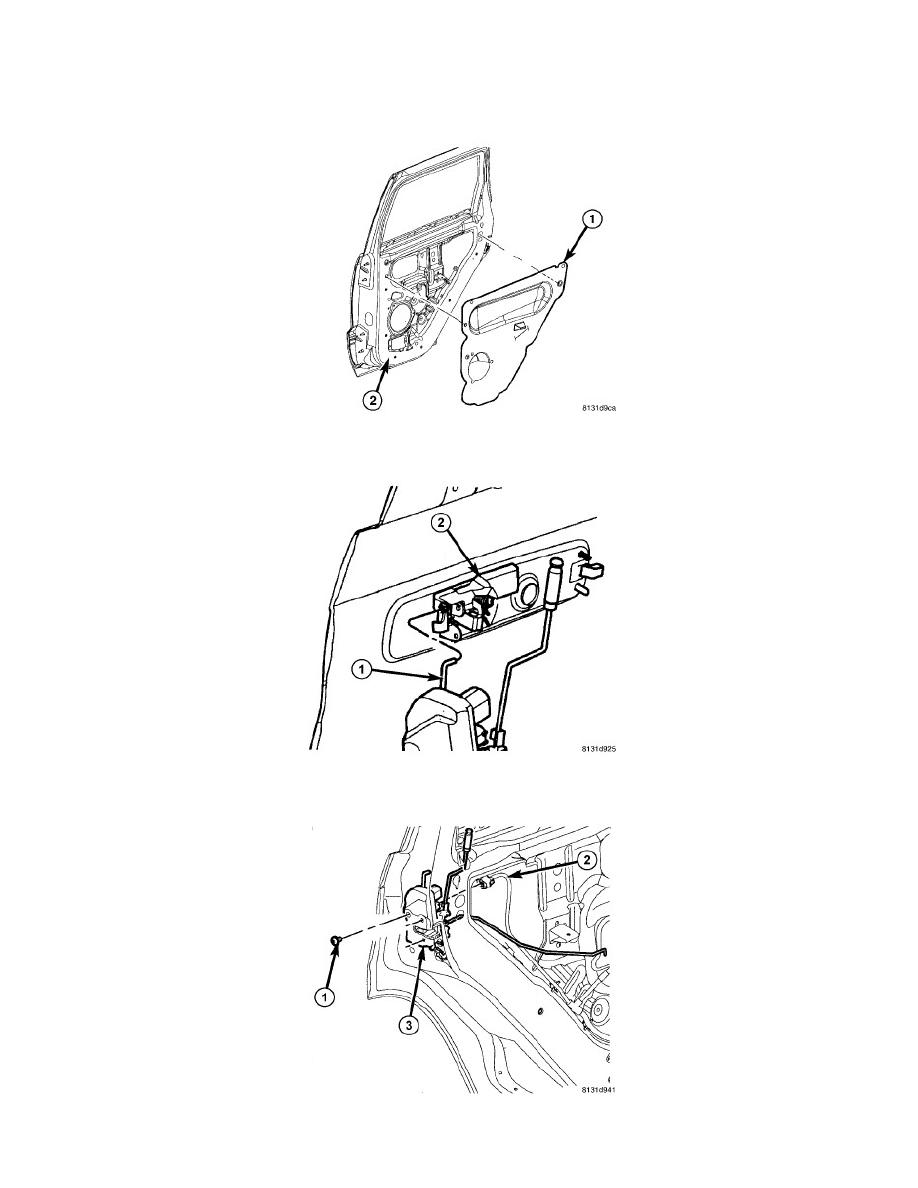 1
2
8131d9ca

2
1
8131d925

2
1
3
8131d941