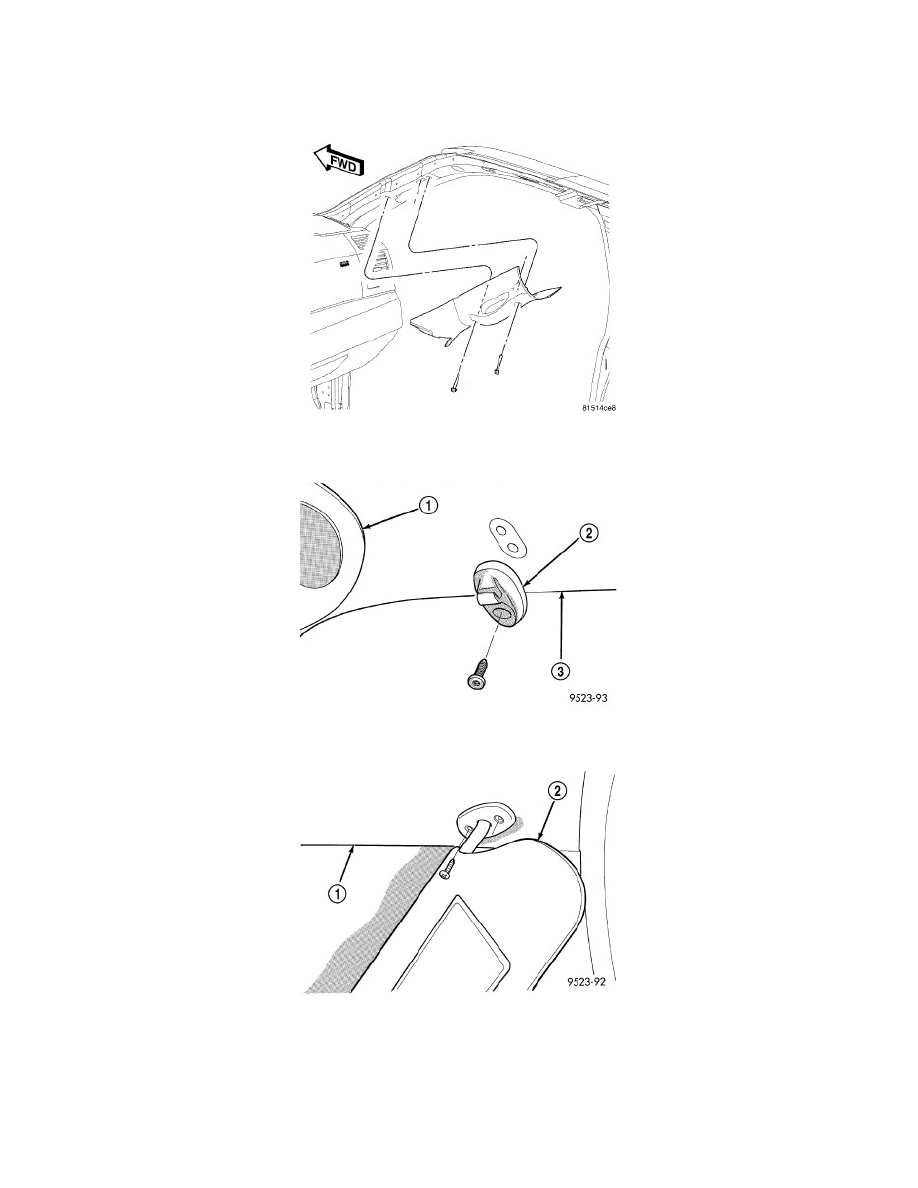 FWD

81514ce6

1
2
3

9523-93

2
1

9523-92