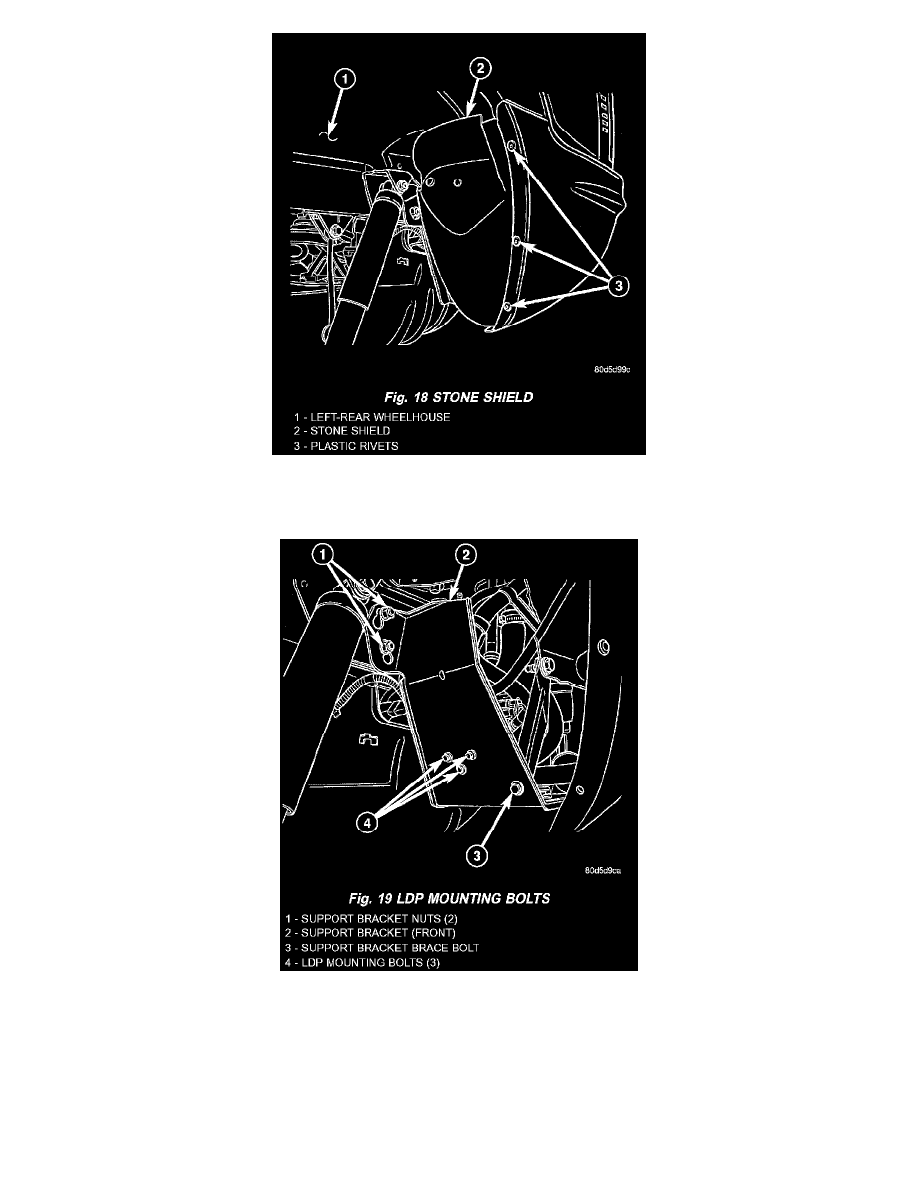 1

2

3

80d5d99c

Fig. 18 STONE SHIELD

1 - LEFT-REAR WHEELHOUSE
2 - STONE SHIELD
3 - PLASTIC RIVETS

1

2

4

3

80d5d9ca

Fig. 19 LDP MOUNTING BOLTS

1 - SUPPORT BRACKET NUTS (2)
2 - SUPPORT BRACKET (FRONT)
3 - SUPPORT BRACKET BRACE BOLT
4 - LDP MOUNTING BOLTS (3)