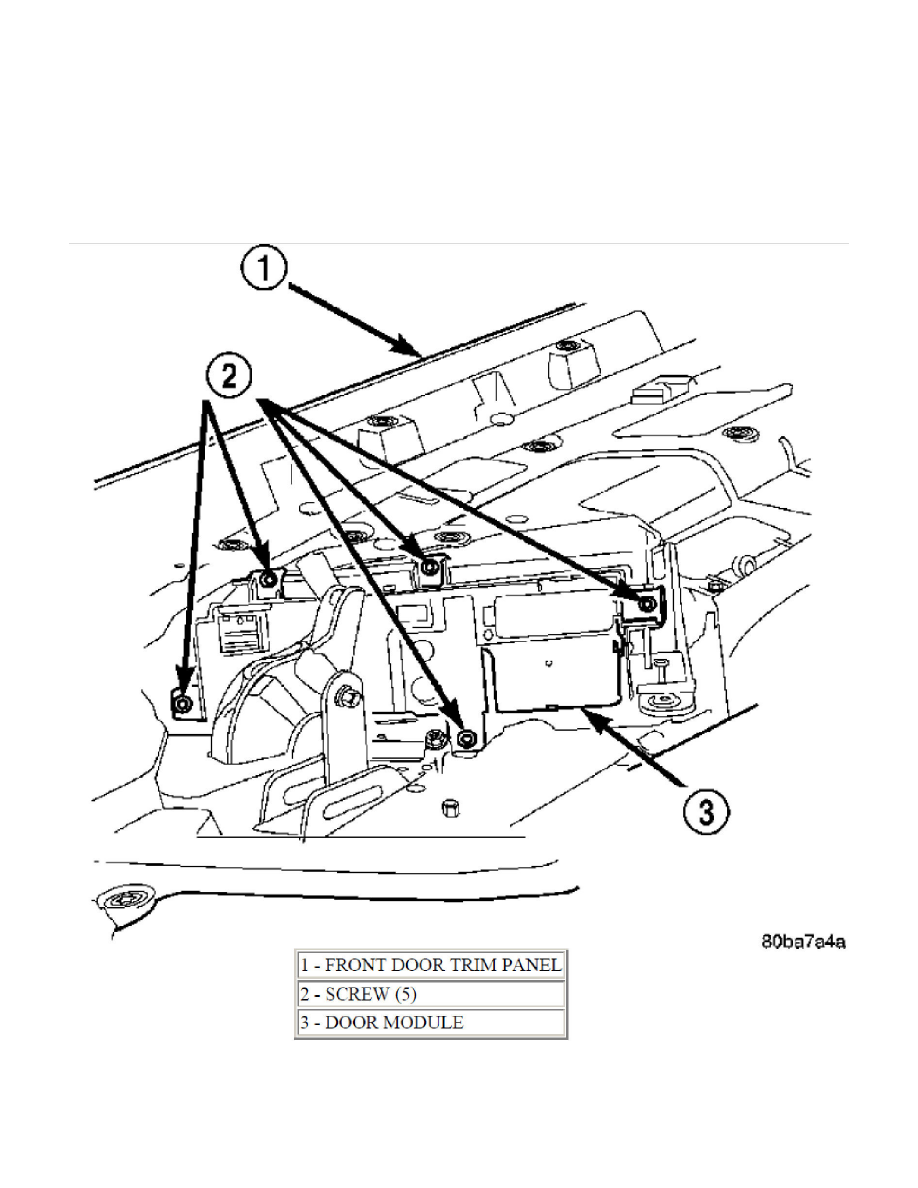 1

2

3

80ba7a4a

| 1 - FRONT DOOR TRIM PANEL |
|---|
| 2 - SCREW (5) |
| 3 - DOOR MODULE |