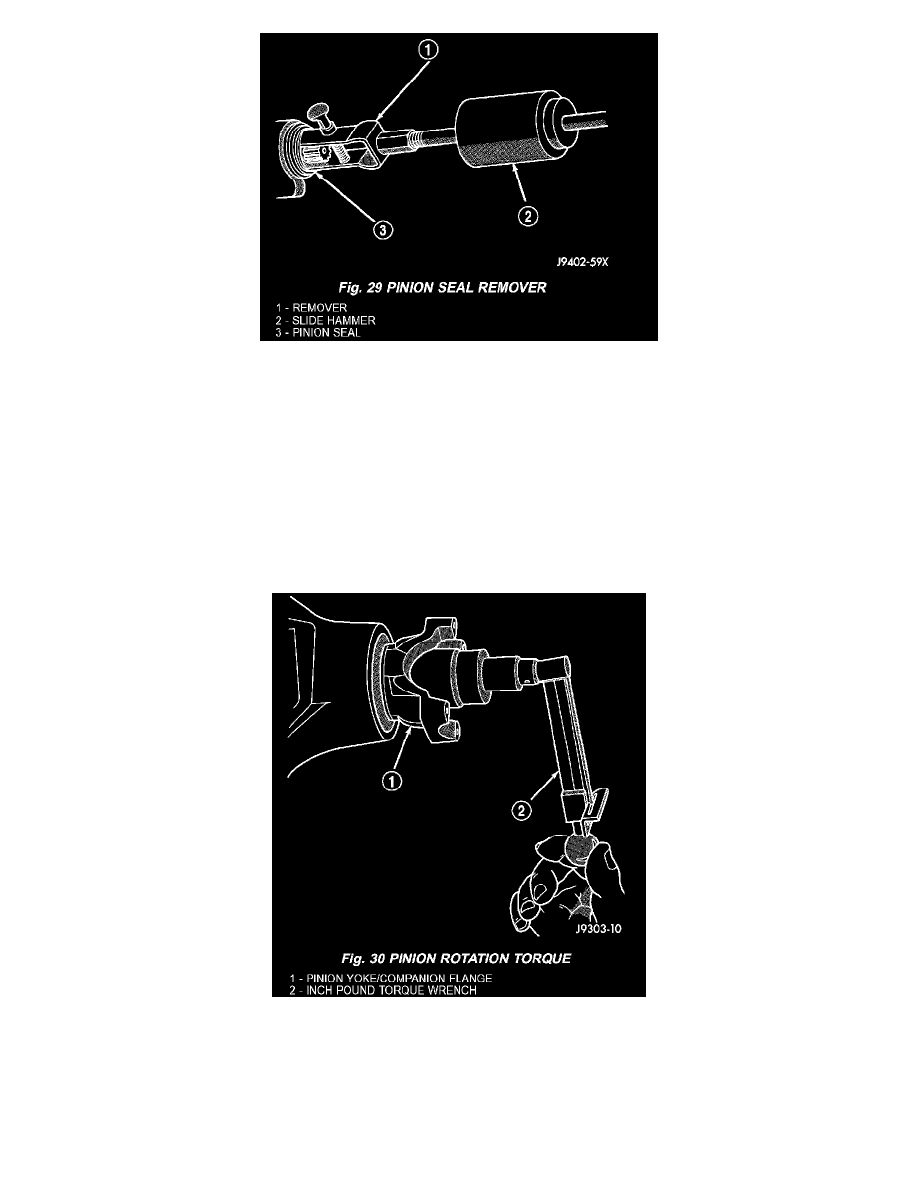 1

2

3

J9402-59X

Fig. 29 PINION SEAL REMOVER

1 - REMOVER
2 - SLIDE HAMMER
3 - PINION SEAL

1

2

J9303-10

Fig. 30 PINION ROTATION TORQUE

1 - PINION YOKE/COMPANION FLANGE
2 - INCH POUND TORQUE WRENCH