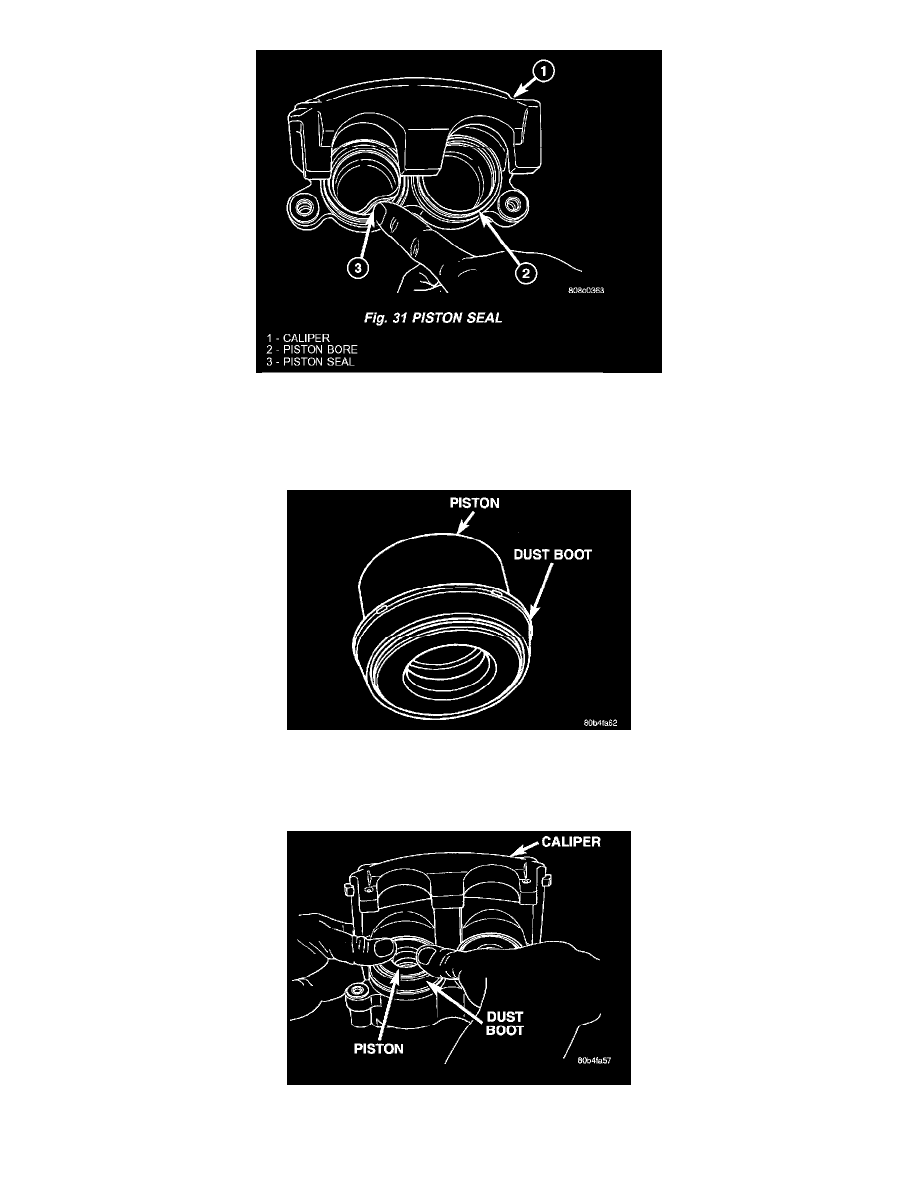 1
3
2
808c0363
Fig. 31 PISTON SEAL
1 - CALIPER
2 - PISTON BORE
3 - PISTON SEAL

PISTON
DUST BOOT
80b4fa62

CALIPER
DUST BOOT
PISTON
80b4fa57