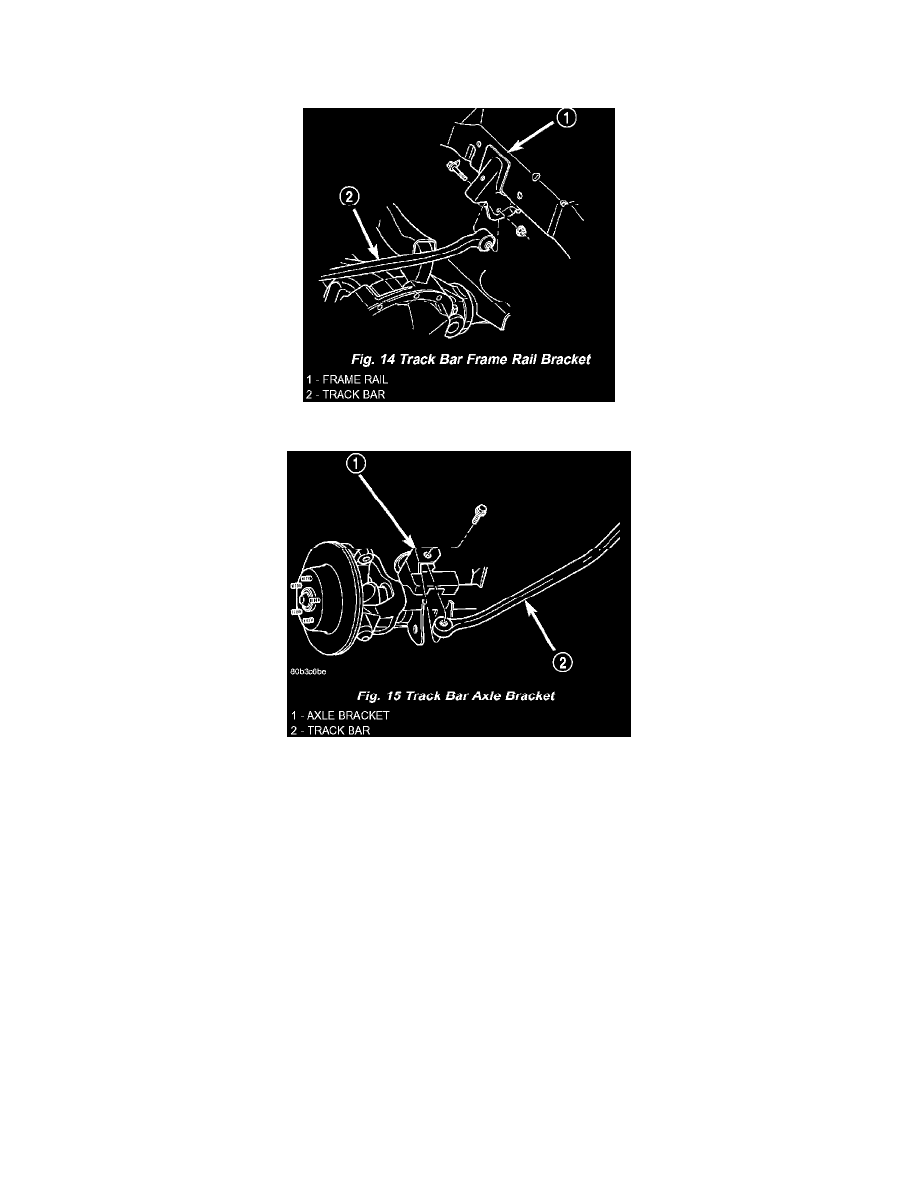 1

2

Fig. 14 Track Bar Frame Rail Bracket
1 - FRAME RAIL
2 - TRACK BAR

1

2

80b3c6be

Fig. 15 Track Bar Axle Bracket
1 - AXLE BRACKET
2 - TRACK BAR