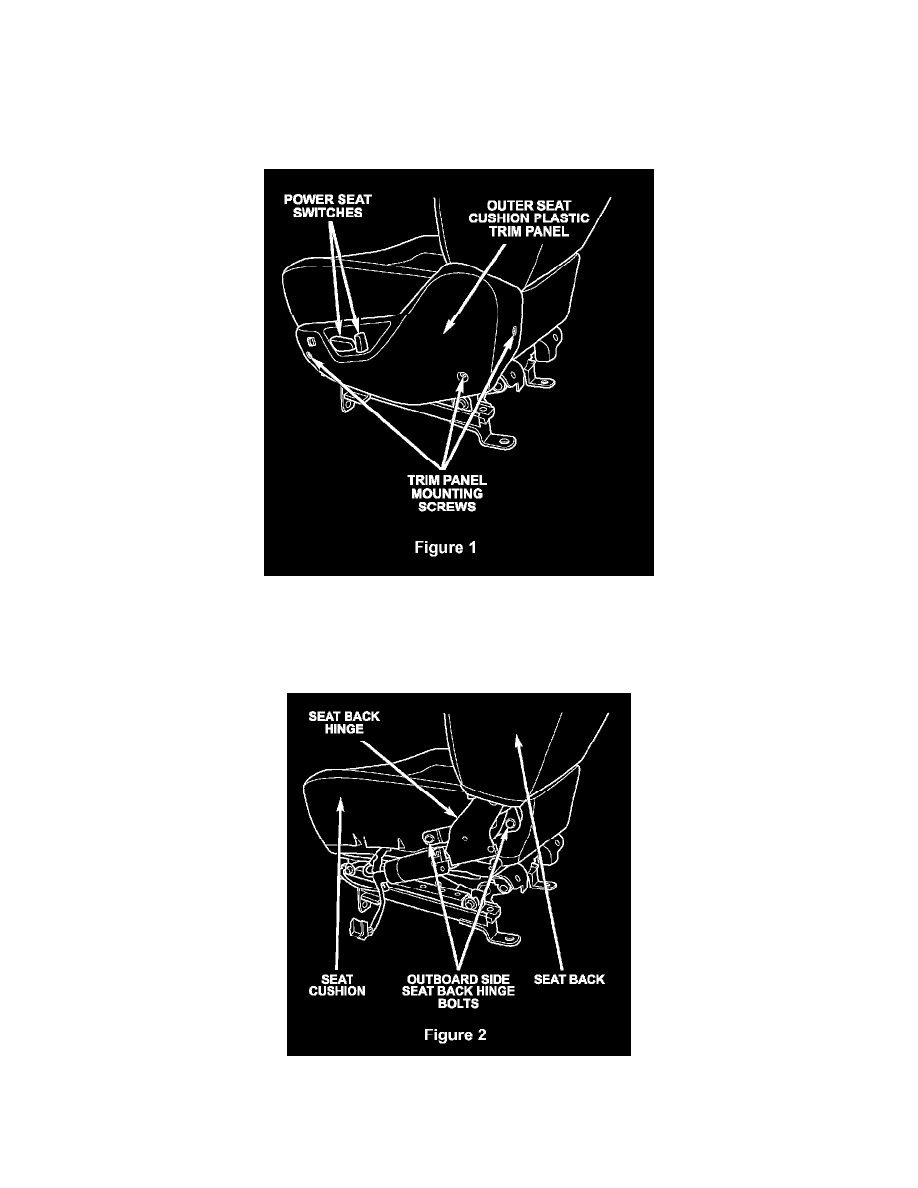 POWER SEAT SWITCHES

OUTER SEAT CUSHION PLASTIC TRIM PANEL

TRIM PANEL MOUNTING SCREWS

Figure 1

SEAT BACK HINGE

SEAT CUSHION

OUTBOARD SIDE SEAT BACK HINGE BOLTS

SEAT BACK

Figure 2