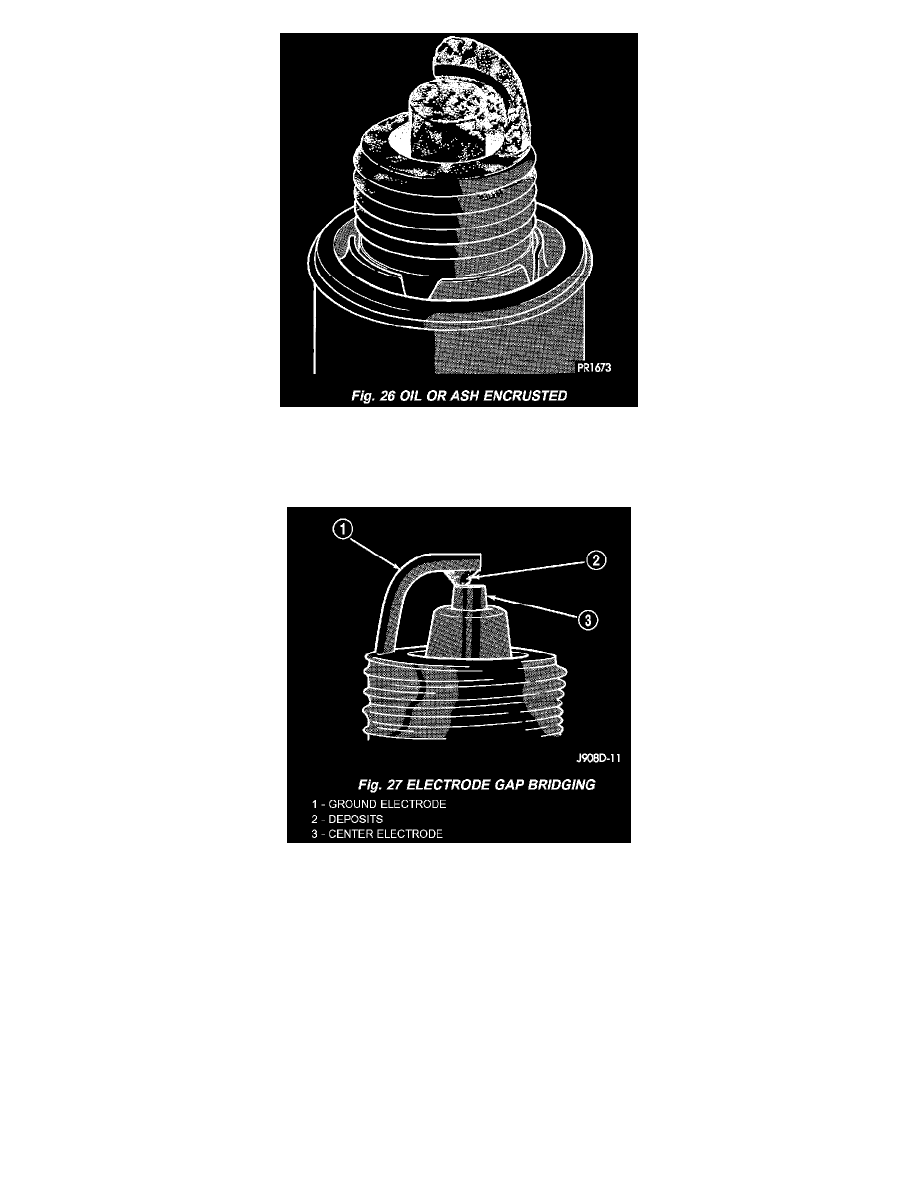 PR1673

Fig. 26 OIL OR ASH ENCRUSTED

1

2

3

J908D-11

Fig. 27 ELECTRODE GAP BRIDGING

1 - GROUND ELECTRODE
2 - DEPOSITS
3 - CENTER ELECTRODE