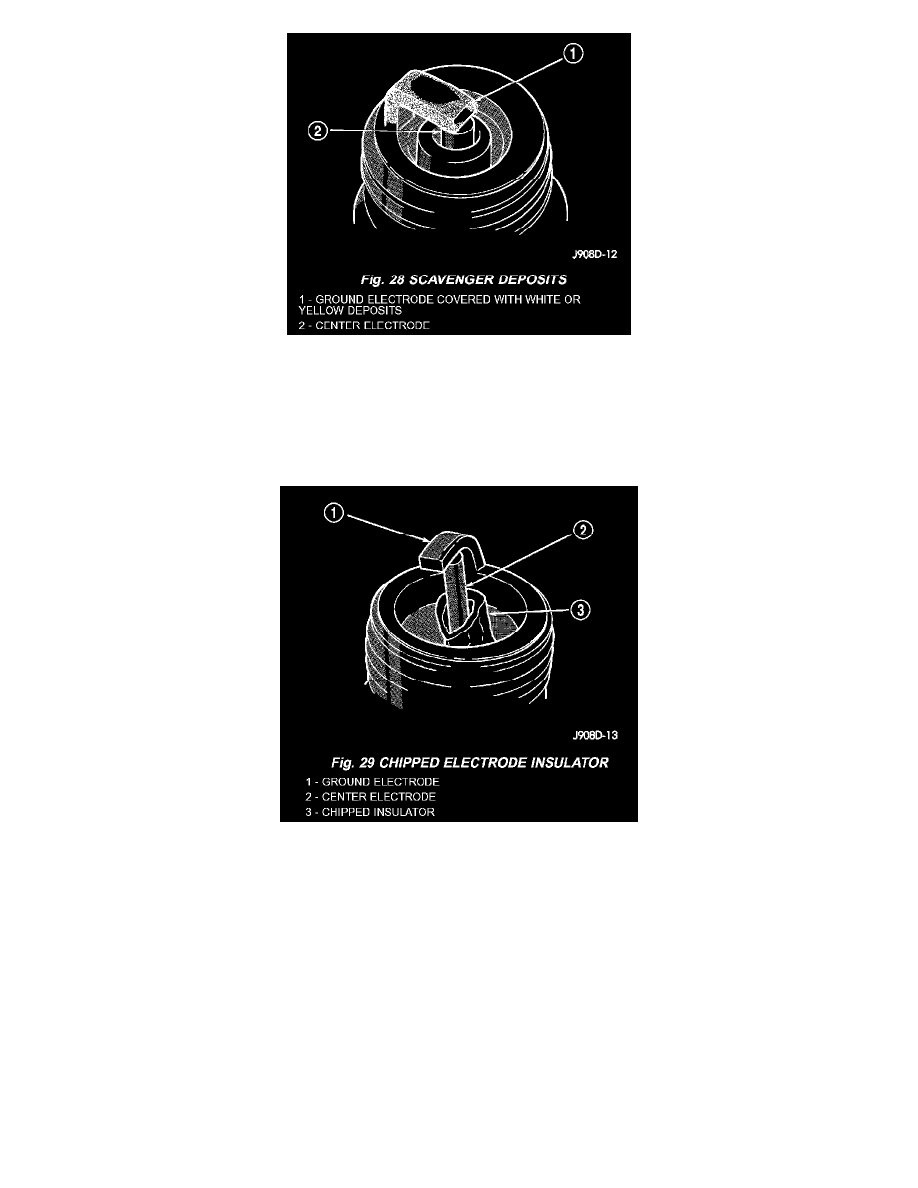 1

2

J908D-12

Fig. 28 SCAVENGER DEPOSITS

1 - GROUND ELECTRODE COVERED WITH WHITE OR YELLOW DEPOSITS
2 - CENTER ELECTRODE

1

2

3

J908D-13

Fig. 29 CHIPPED ELECTRODE INSULATOR

1 - GROUND ELECTRODE
2 - CENTER ELECTRODE
3 - CHIPPED INSULATOR