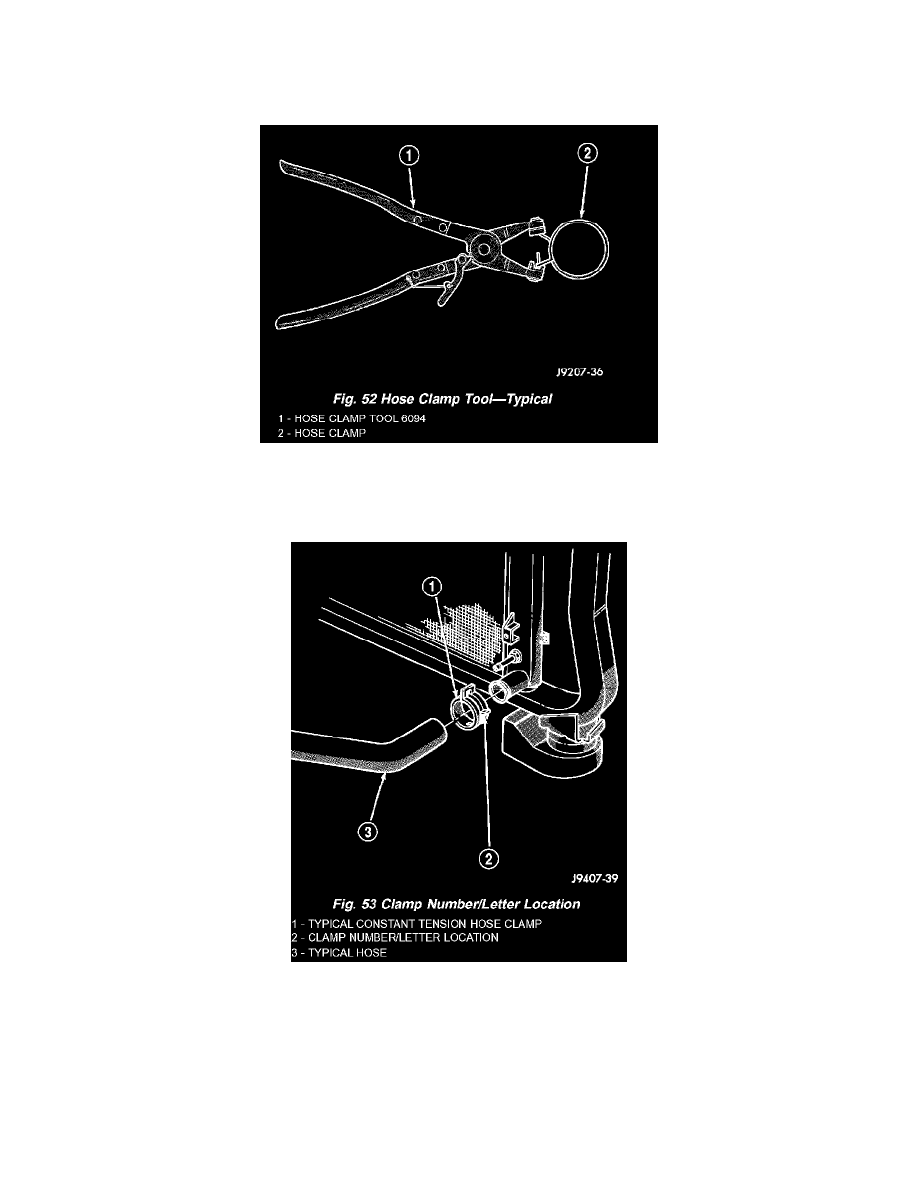 1

2

J9207-36

Fig. 52 Hose Clamp Tool—Typical

1 - HOSE CLAMP TOOL 6094
2 - HOSE CLAMP

1

3

2

J9407-39

Fig. 53 Clamp Number/Letter Location

1 - TYPICAL CONSTANT TENSION HOSE CLAMP
2 - CLAMP NUMBER/LETTER LOCATION
3 - TYPICAL HOSE