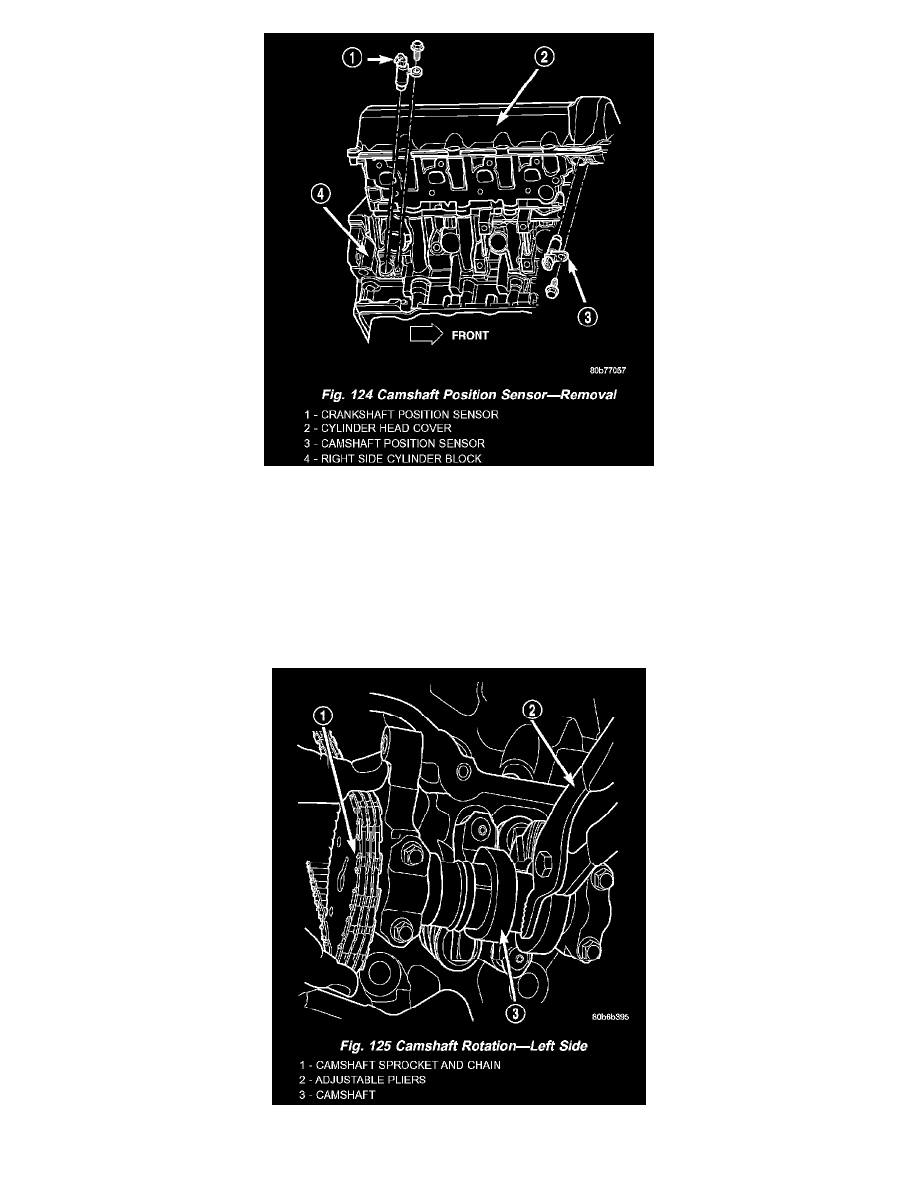 1
2
4
3
FRONT
80b77057

Fig. 124 Camshaft Position Sensor—Removal
1 - CRANKSHAFT POSITION SENSOR
2 - CYLINDER HEAD COVER
3 - CAMSHAFT POSITION SENSOR
4 - RIGHT SIDE CYLINDER BLOCK

1
2
3
80b6b395

Fig. 125 Camshaft Rotation—Left Side
1 - CAMSHAFT SPROCKET AND CHAIN
2 - ADJUSTABLE PLIERS
3 - CAMSHAFT