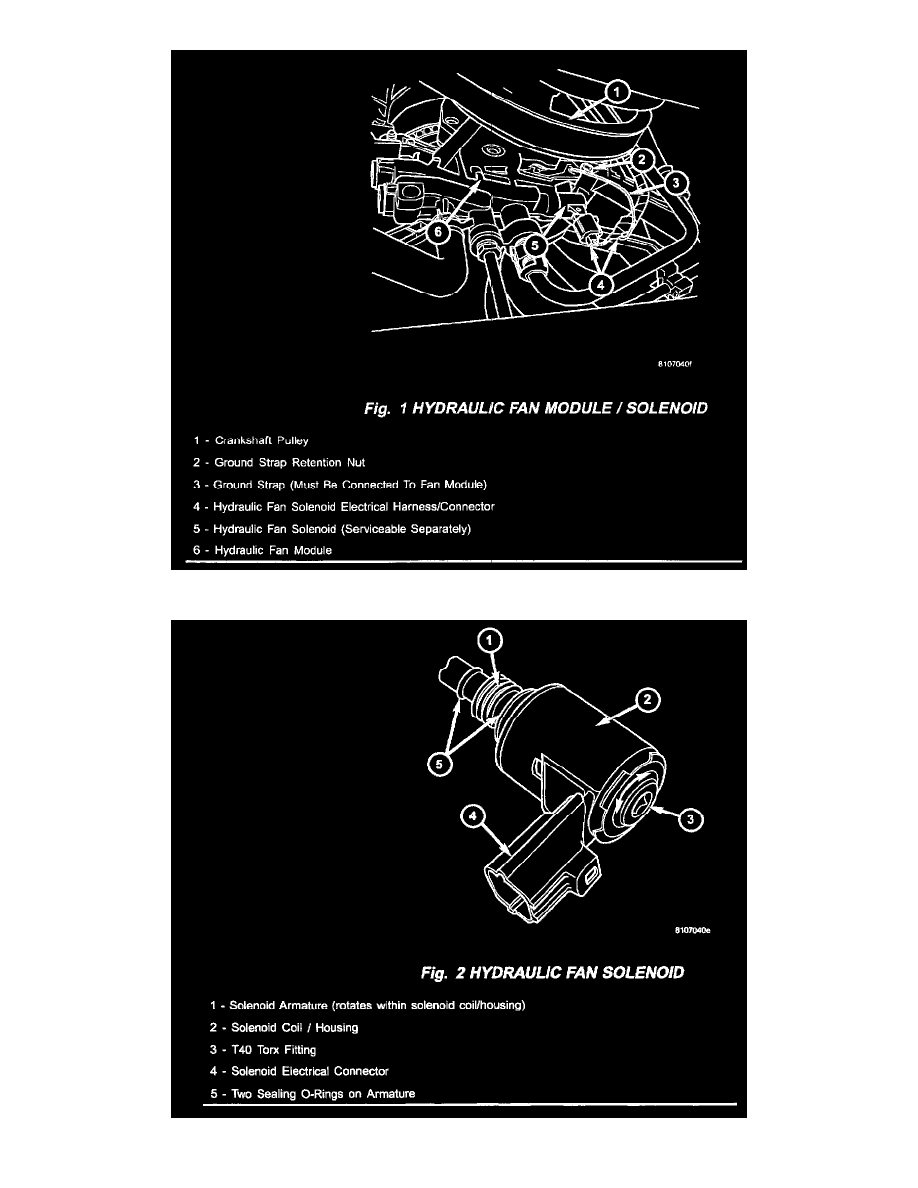 1

2

3

6

5

4

8107040f

Fig. 1 HYDRAULIC FAN MODULE / SOLENOID

1 - Crankshaft Pulley

2 - Ground Strap Retention Nut

3 - Ground Strap (Must Be Connected To Fan Module)

4 - Hydraulic Fan Solenoid Electrical Harness/Connector

5 - Hydraulic Fan Solenoid (Serviceable Separately)

6 - Hydraulic Fan Module

1

2

5

4

3

8107040e

Fig. 2 HYDRAULIC FAN SOLENOID

1 - Solenoid Armature (rotates within solenoid coil/housing)

2 - Solenoid Coil / Housing

3 - T40 Torx Fitting

4 - Solenoid Electrical Connector

5 - Two Sealing O-Rings on Armature