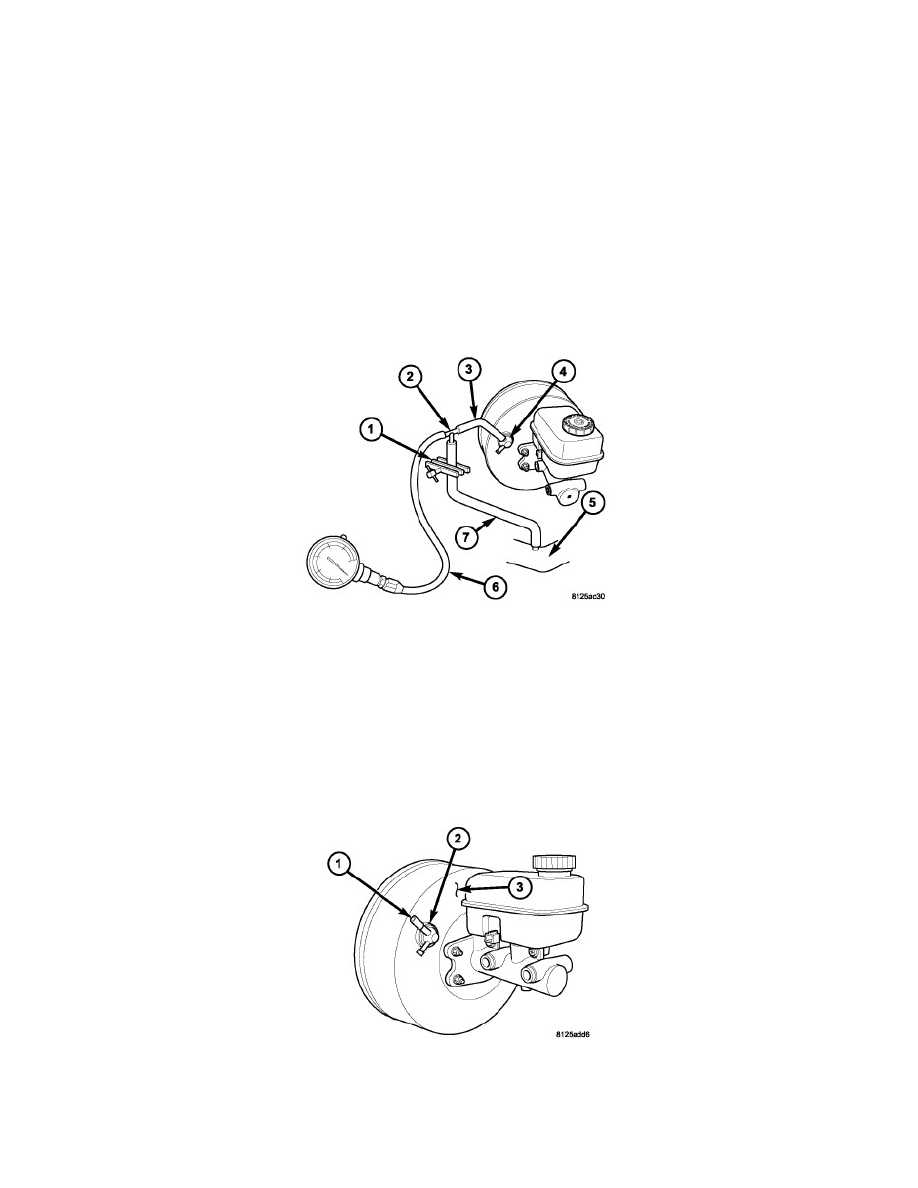 2
3
4
1
5
7
6
8125ac30

2
1
3
8125add6