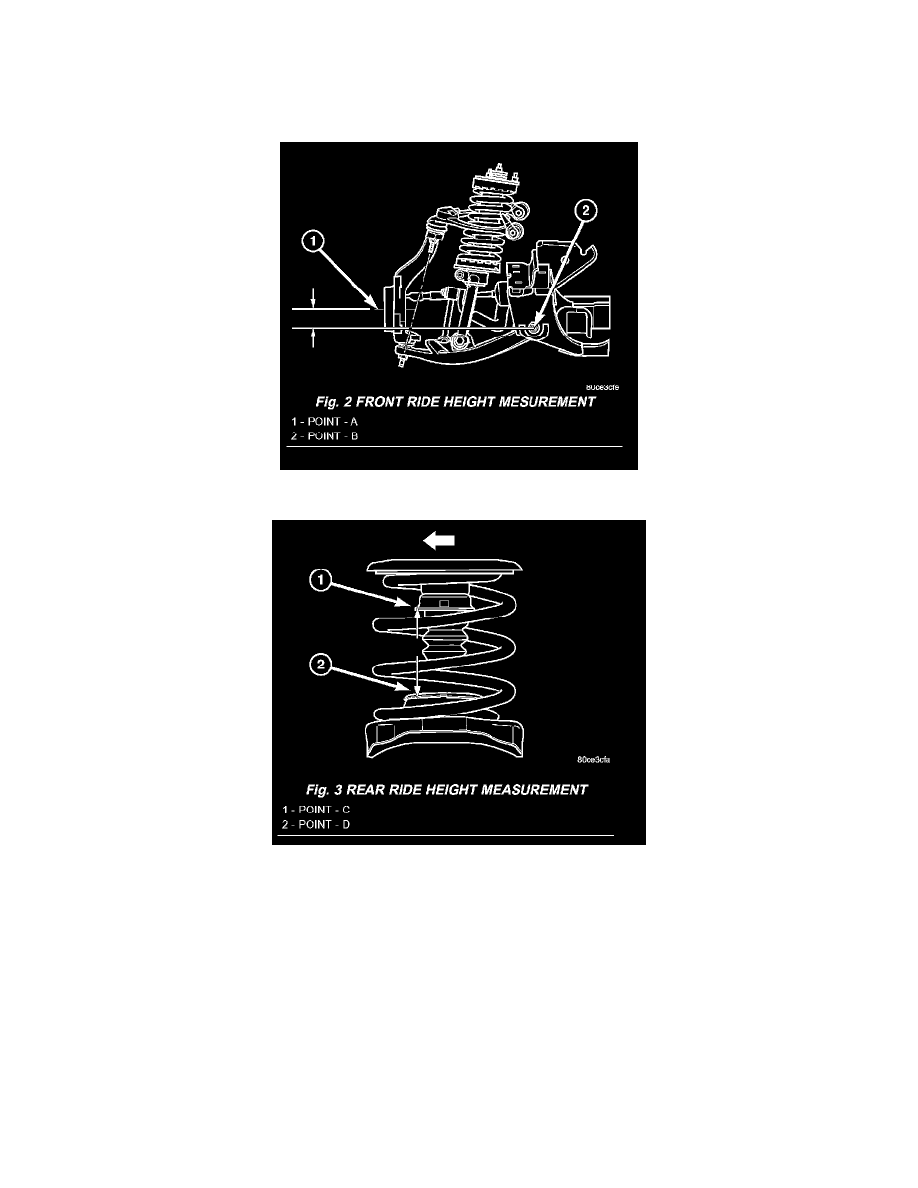 1

2

80ce3cfe

Fig. 2 FRONT RIDE HEIGHT MESUREMENT

1 - POINT - A
2 - POINT - B

1

2

80ce3cfa

Fig. 3 REAR RIDE HEIGHT MEASUREMENT

1 - POINT - C
2 - POINT - D