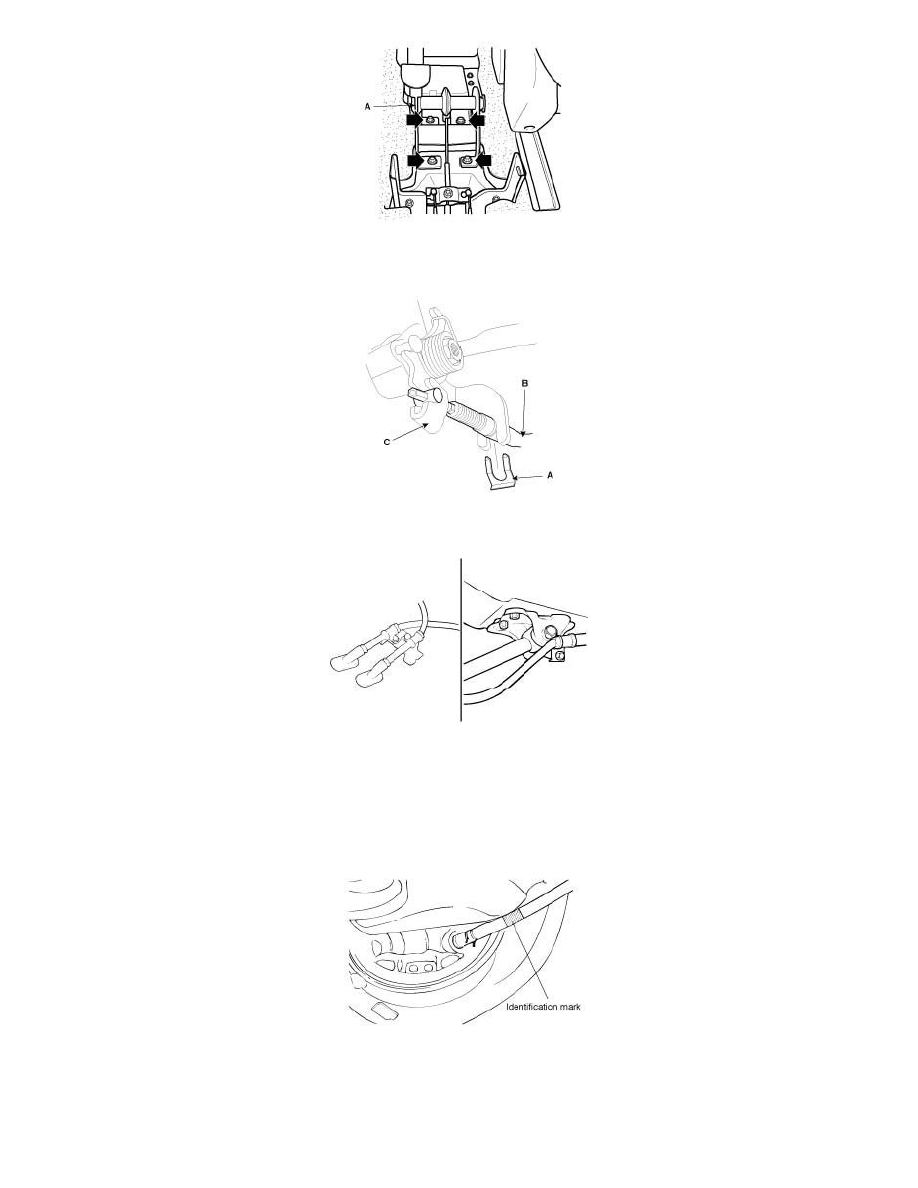 A

B

C

A

Identification mark