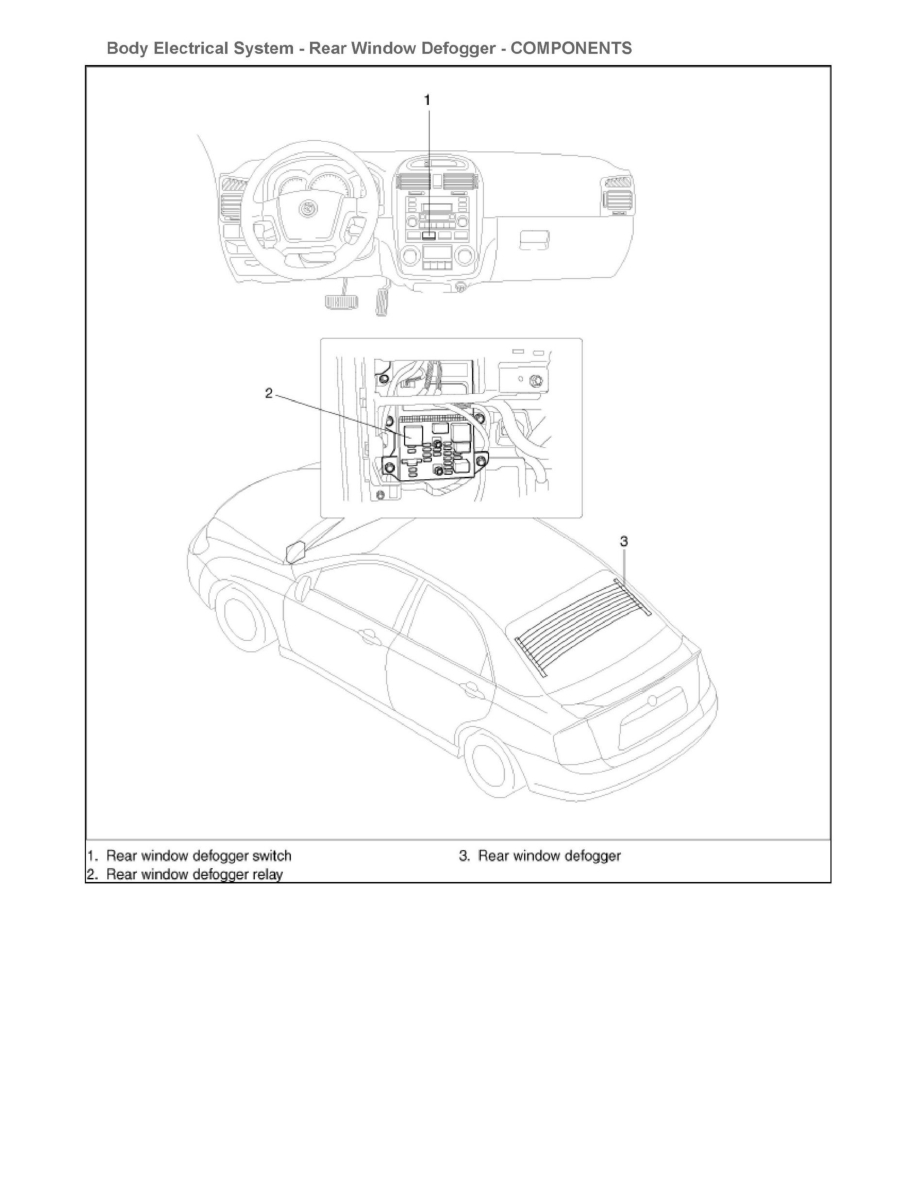 Body Electrical System - Rear Window Defogger - COMPONENTS

1

2

3

1. Rear window defogger switch
2. Rear window defogger relay
3. Rear window defogger