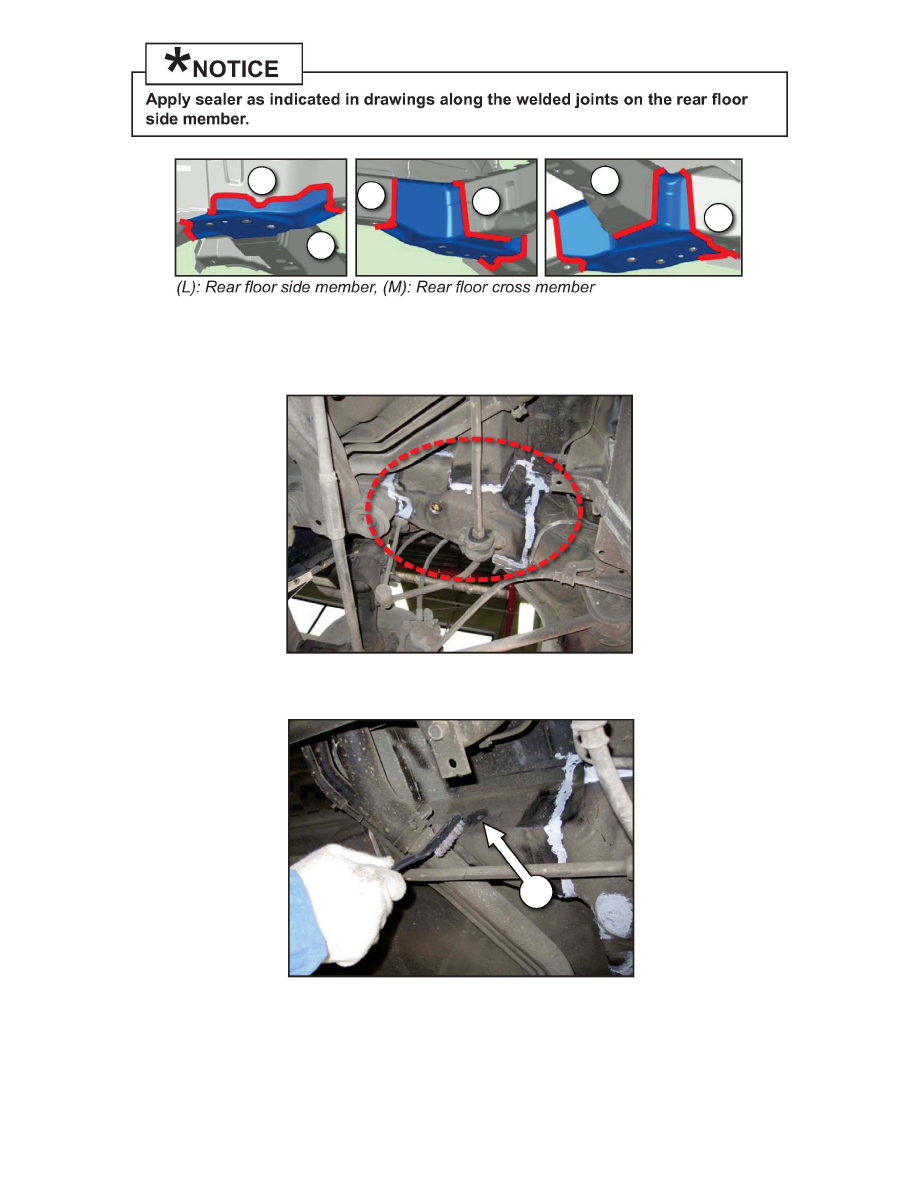 *NOTICE

Apply sealer as indicated in drawings along the welded joints on the rear floor side member.

(L): Rear floor side member, (M): Rear floor cross member