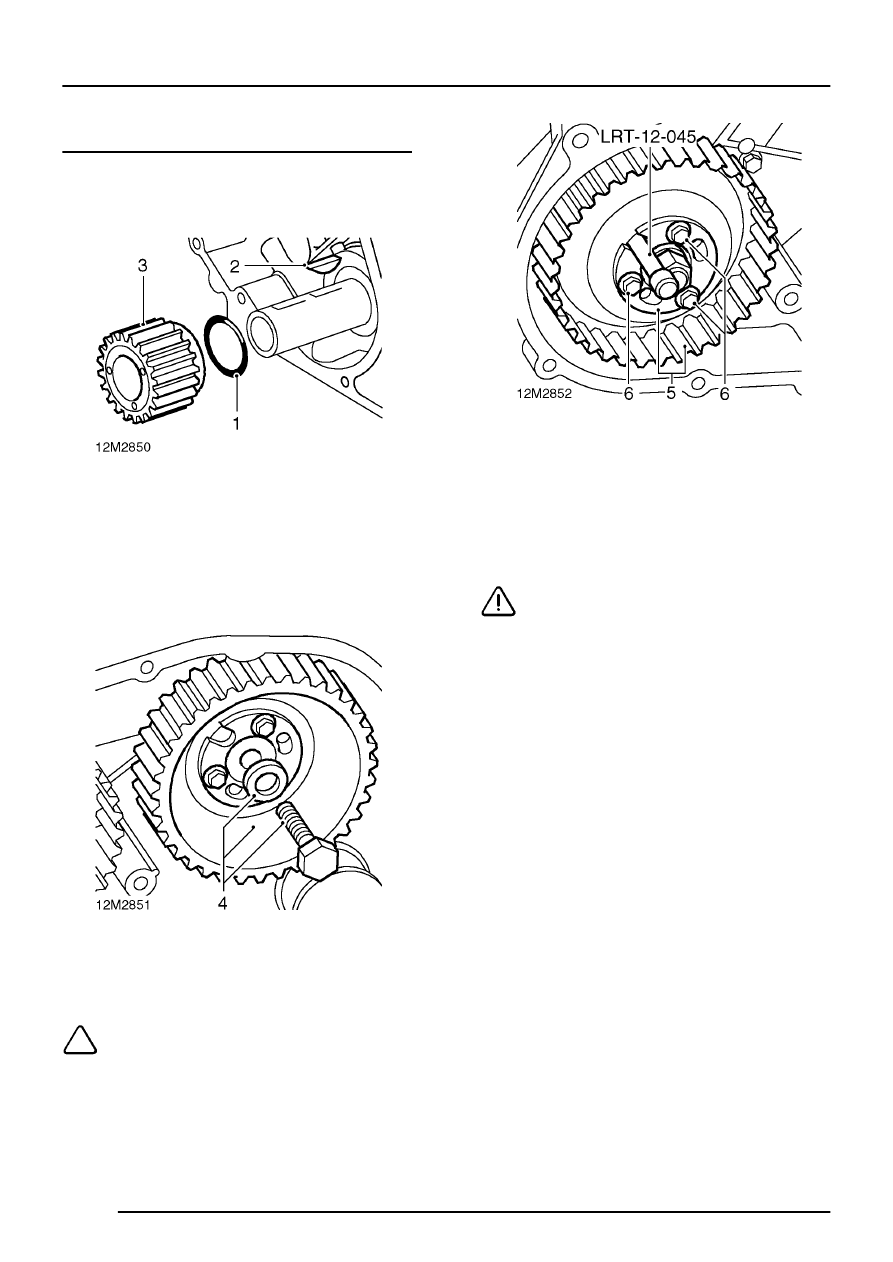 3

2

1

12M2850

4

12M2851

LRT-12-045

6

5

6

12M2852