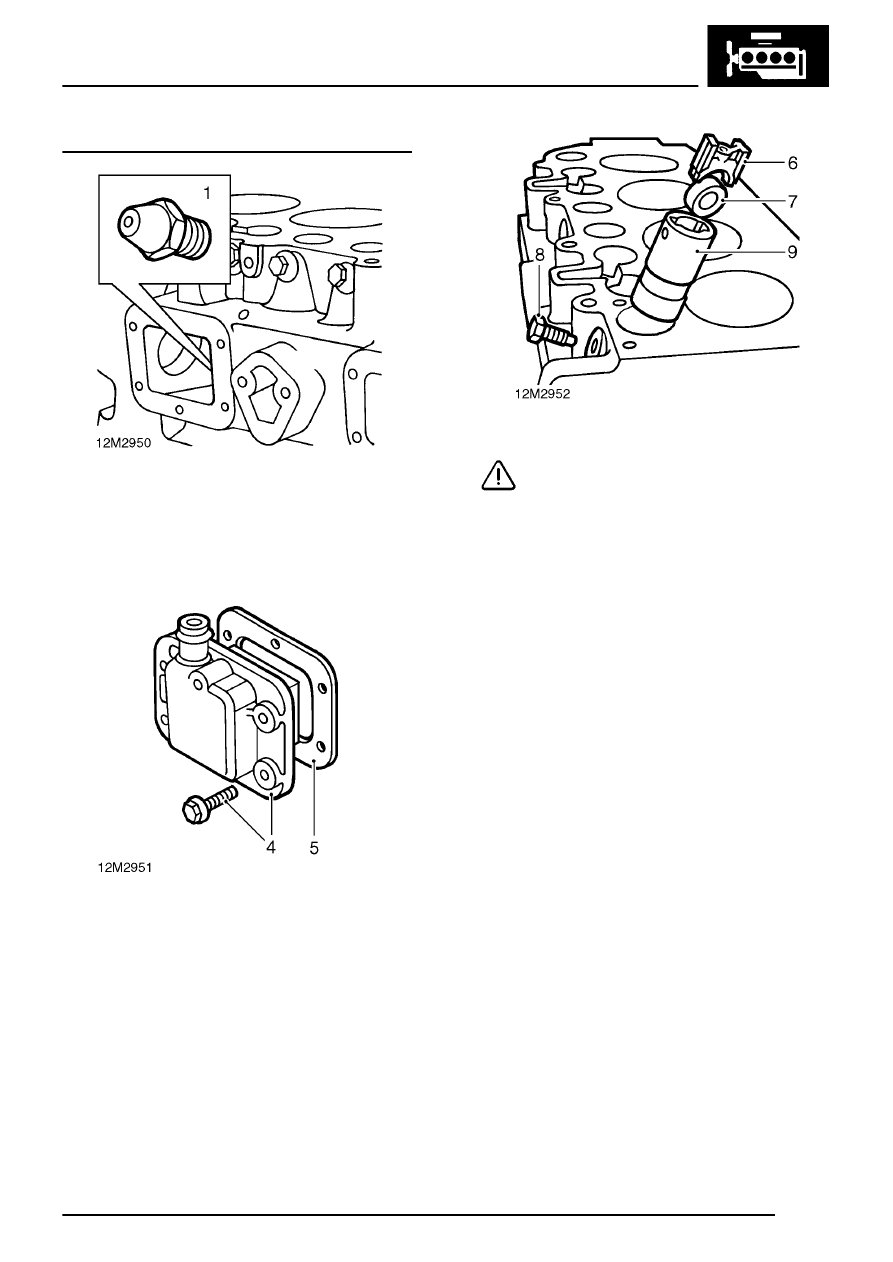 1

12M2950

4

5

12M2951

6

7

8

9

12M2952