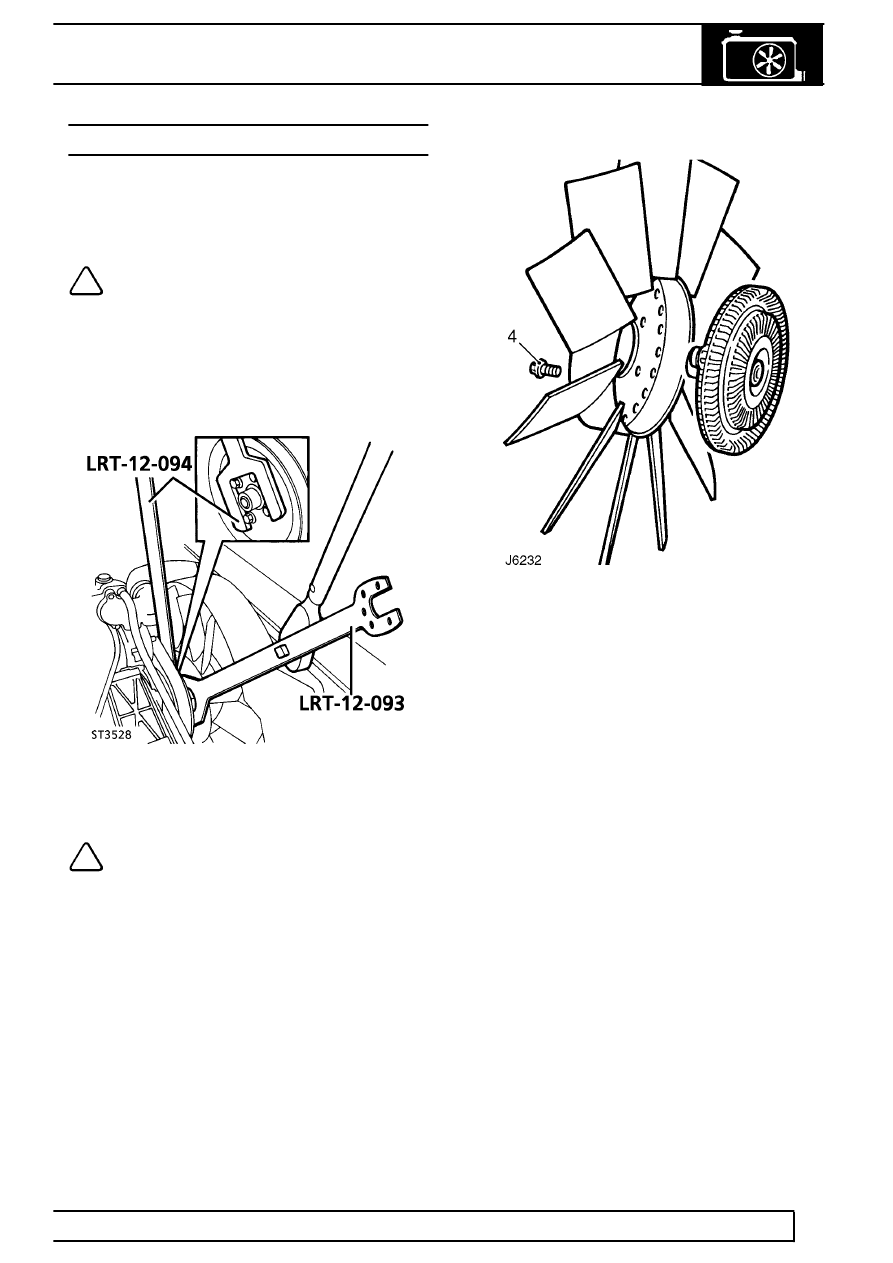 LRT-12-094

LRT-12-093

ST3528

4

J6232