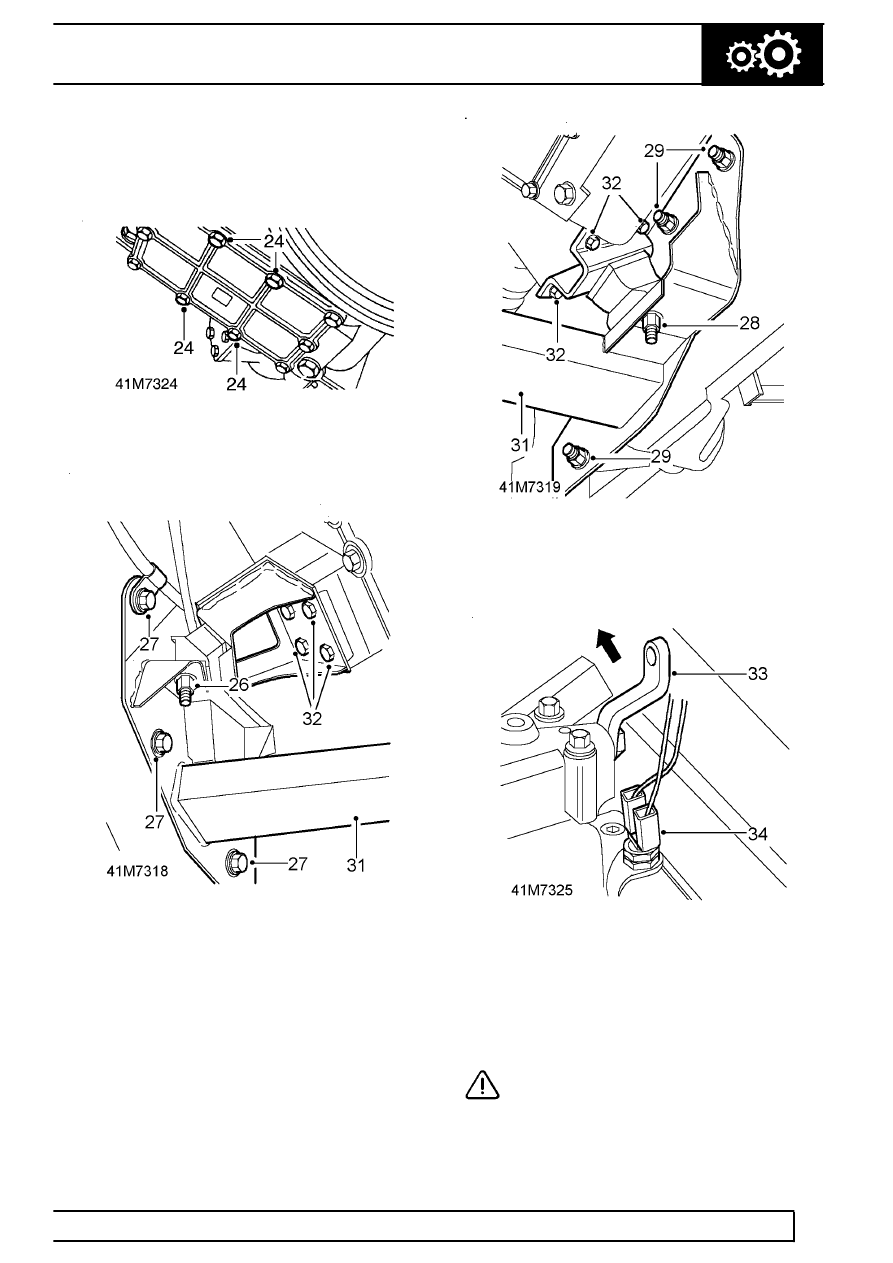 24
24
24
24
41M7324

27
26
32
27
27
31
41M7318

29
32
32
28
31
29
41M7319

33
34
41M7325