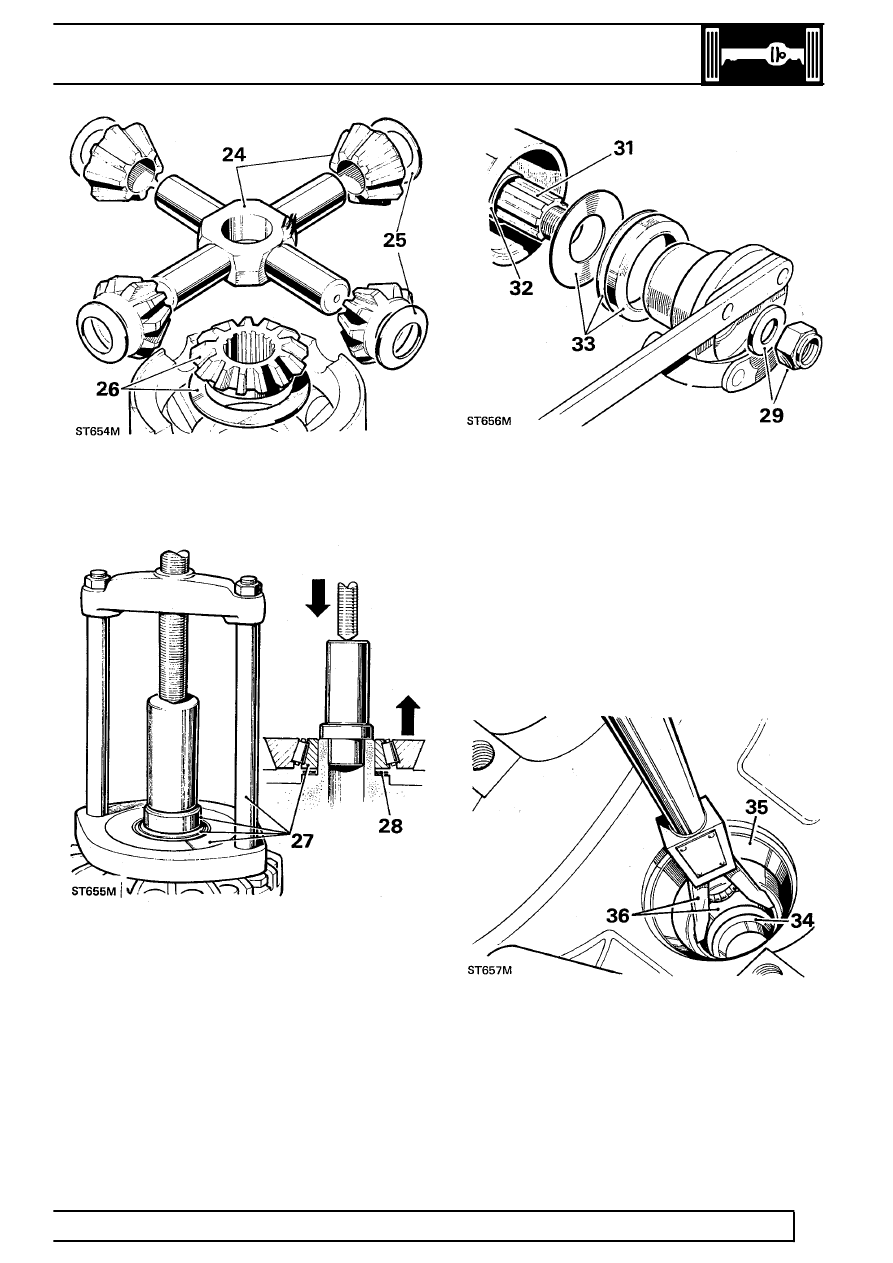 24

25

26

ST654M

31

32

33

29

ST656M

27

28

ST655M

35

36

34

ST657M